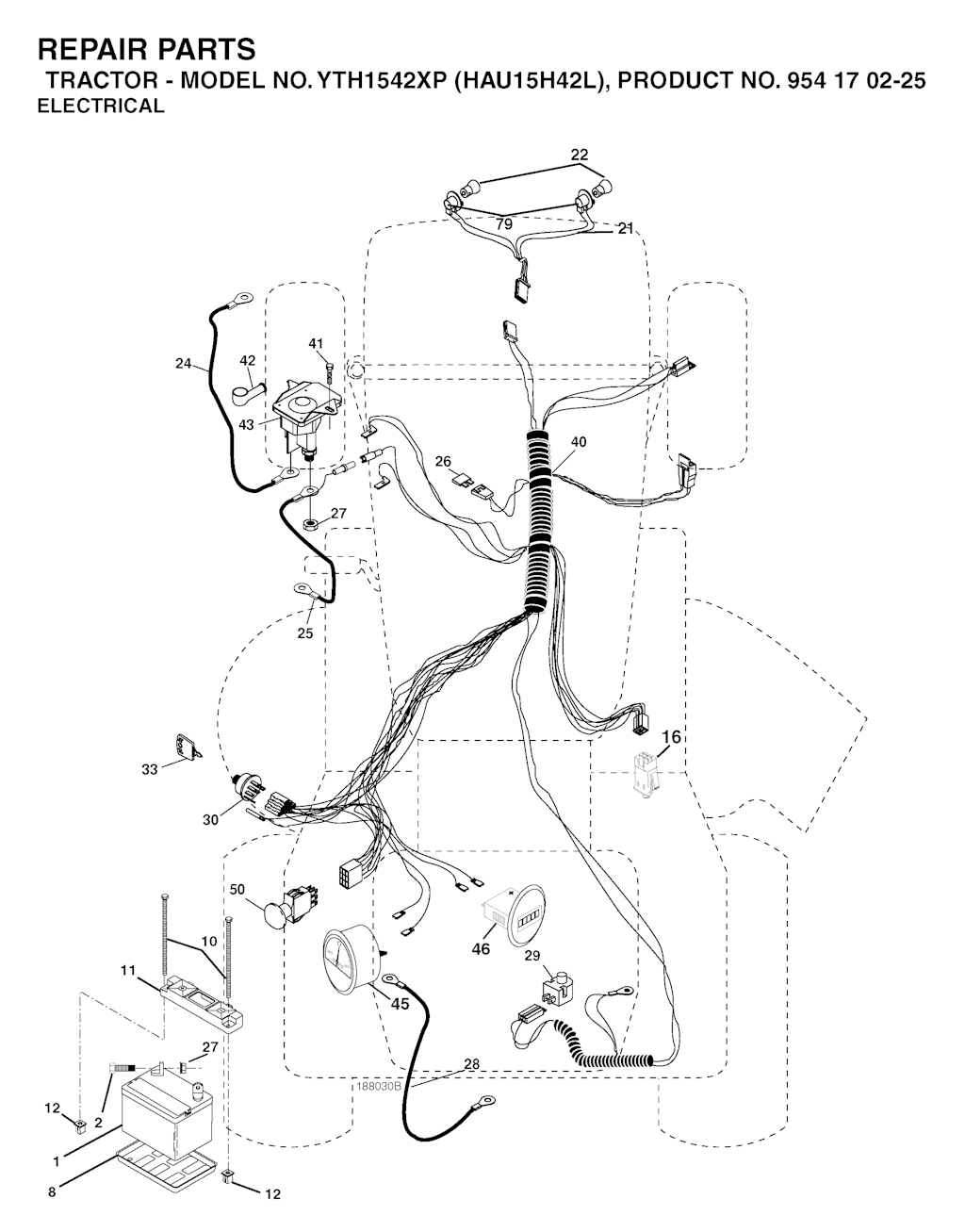 REPAIR PARTS
TRACTOR - MODEL NO. YTH1542XP (HAU15H42L), PRODUCT NO. 954 17 02-25
ELECTRICAL

22
79
21
24
42
41
43
40
26
27
25
16
33
30
50
10
11
46
29
45
27
28
188030B
12
2
1
8
12