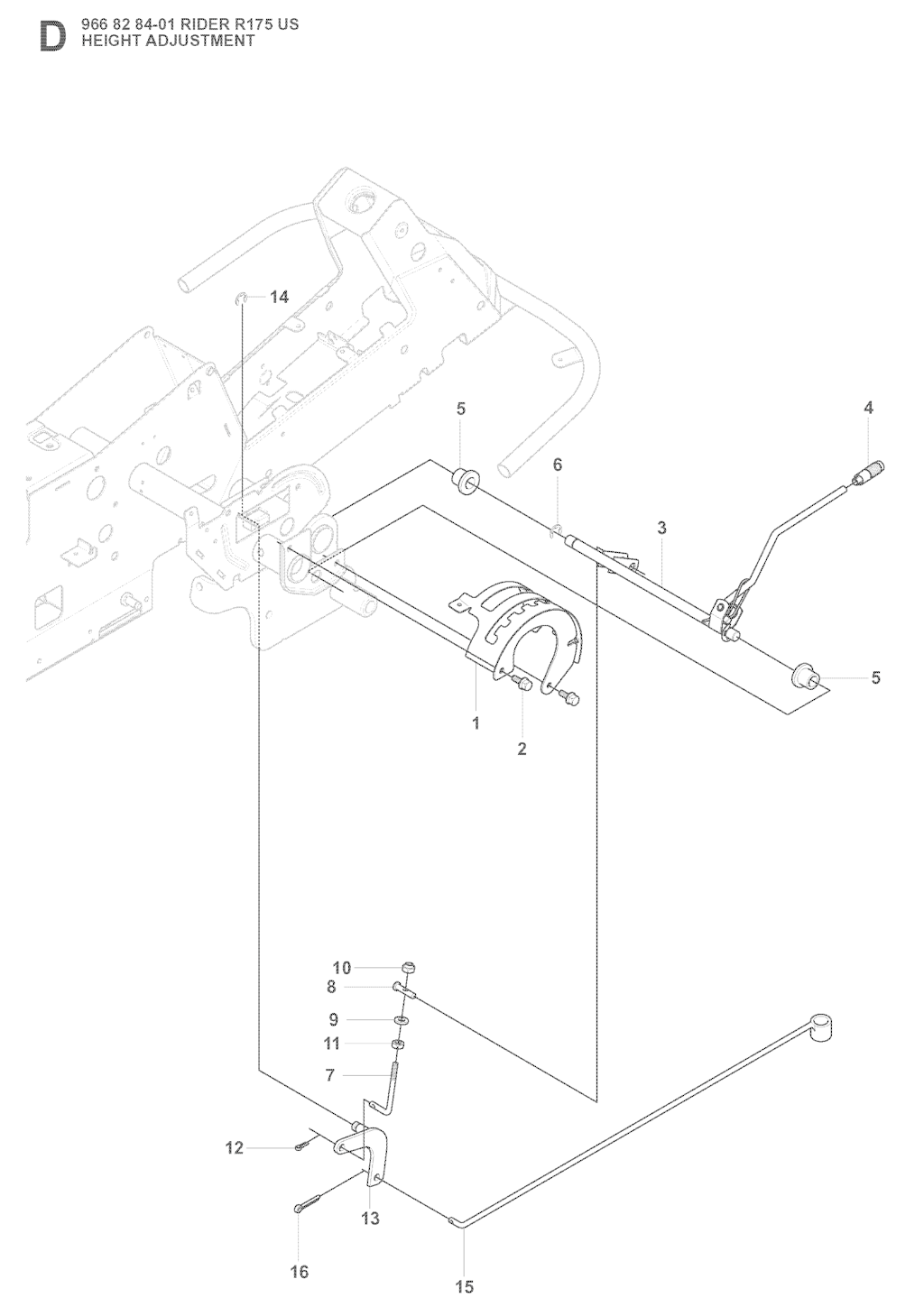 D 966 82 84-01 RIDER R175 US
HEIGHT ADJUSTMENT

14
5
4
6
3
5
1
2
10
8
9
11
7
12
13
16
15