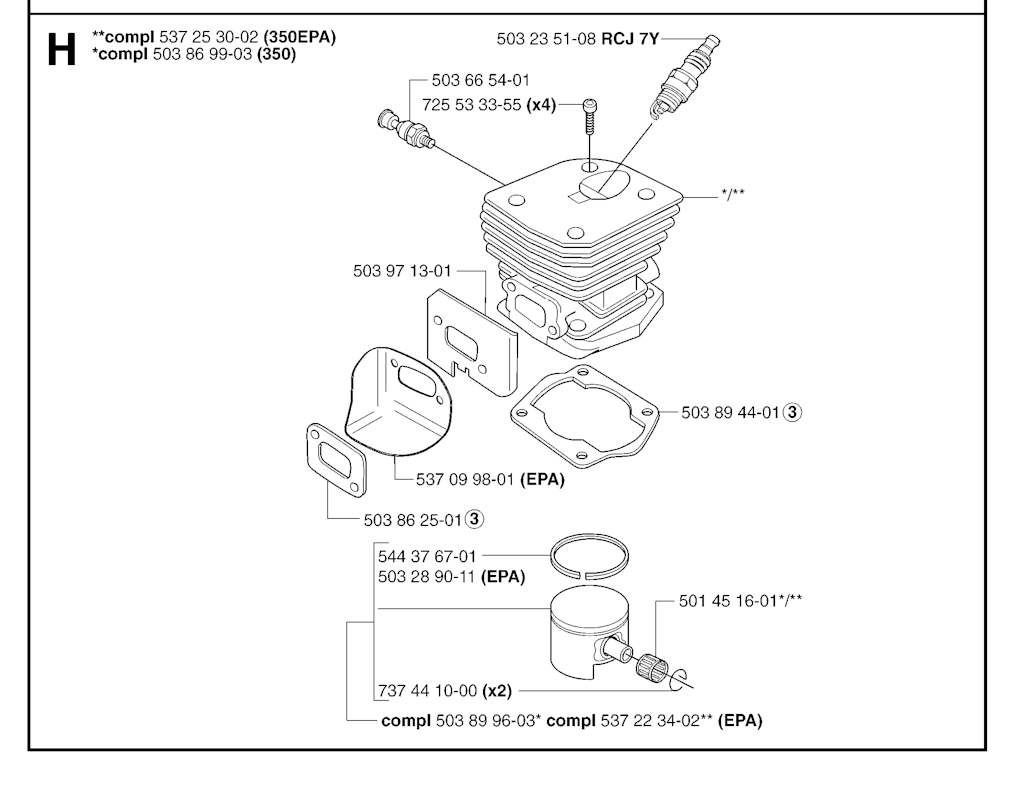 H

**compl 537 25 30-02 (350EPA)
*compl 503 86 99-03 (350)

503 23 51-08 RCJ 7Y

503 66 54-01

725 53 33-55 (x4)

*/**

503 97 13-01

503 89 44-01 3

537 09 98-01 (EPA)

503 86 25-01 3

544 37 67-01
503 28 90-11 (EPA)

501 45 16-01*/**

737 44 10-00 (x2)

compl 503 89 96-03* compl 537 22 34-02** (EPA)