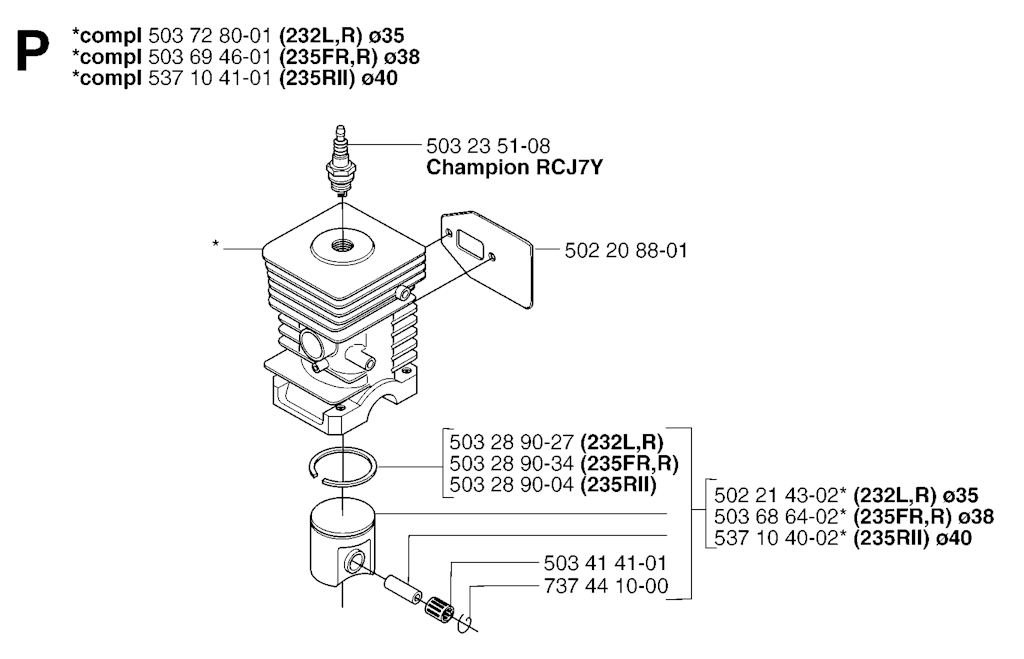 P

*compl 503 72 80-01 (232L,R) ø35
*compl 503 69 46-01 (235FR,R) ø38
*compl 537 10 41-01 (235RII) ø40

503 23 51-08
Champion RCJ7Y

*

502 20 88-01

503 28 90-27 (232L,R)
503 28 90-34 (235FR,R)
503 28 90-04 (235RII)

502 21 43-02* (232L,R) ø35
503 68 64-02* (235FR,R) ø38
537 10 40-02* (235RII) ø40

503 41 41-01
737 44 10-00