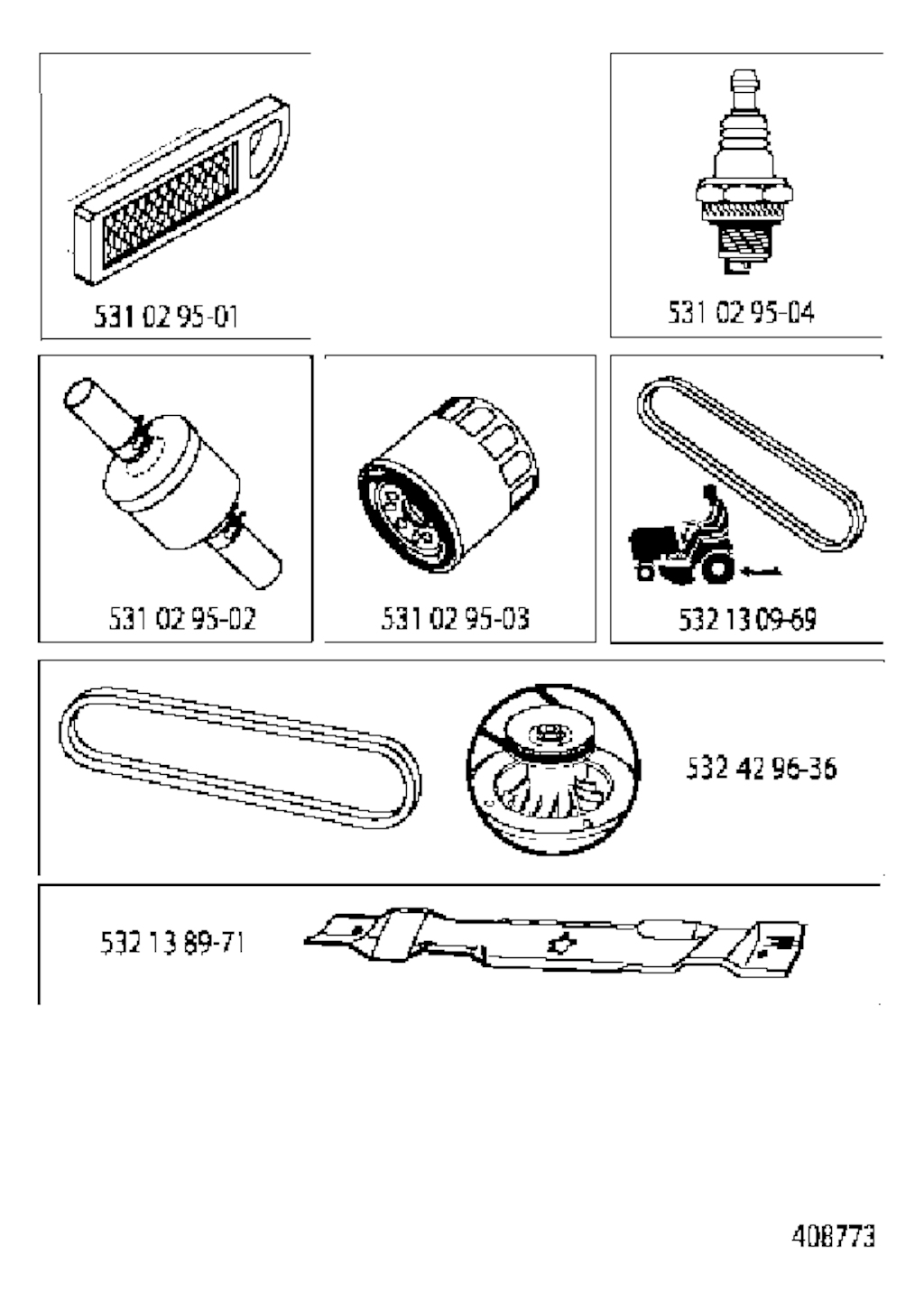 531 02 95-01

531 02 95-04

531 02 95-02

531 02 95-03

532 13 09-69

532 42 96-36

532 13 89-71

408773