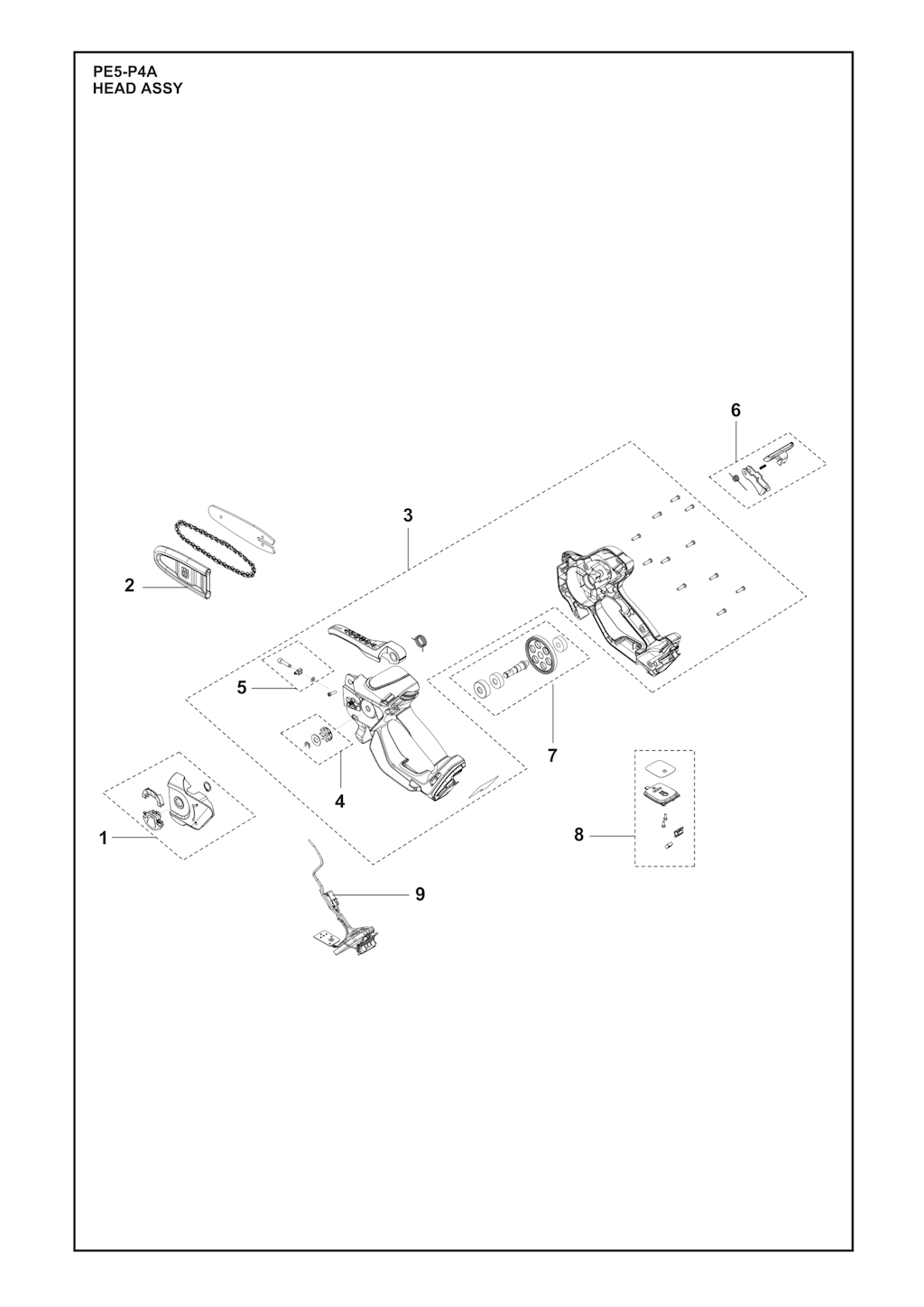 PE5-P4A
HEAD ASSY

6

3

2

5

7

4

8

1

9