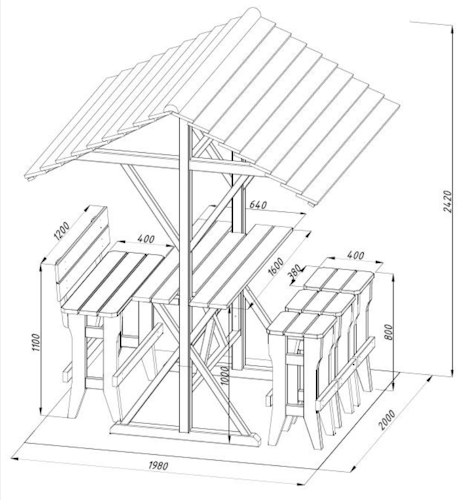 2420
640
1200
400
1600
400
380
1100
800
1000
2000
1980