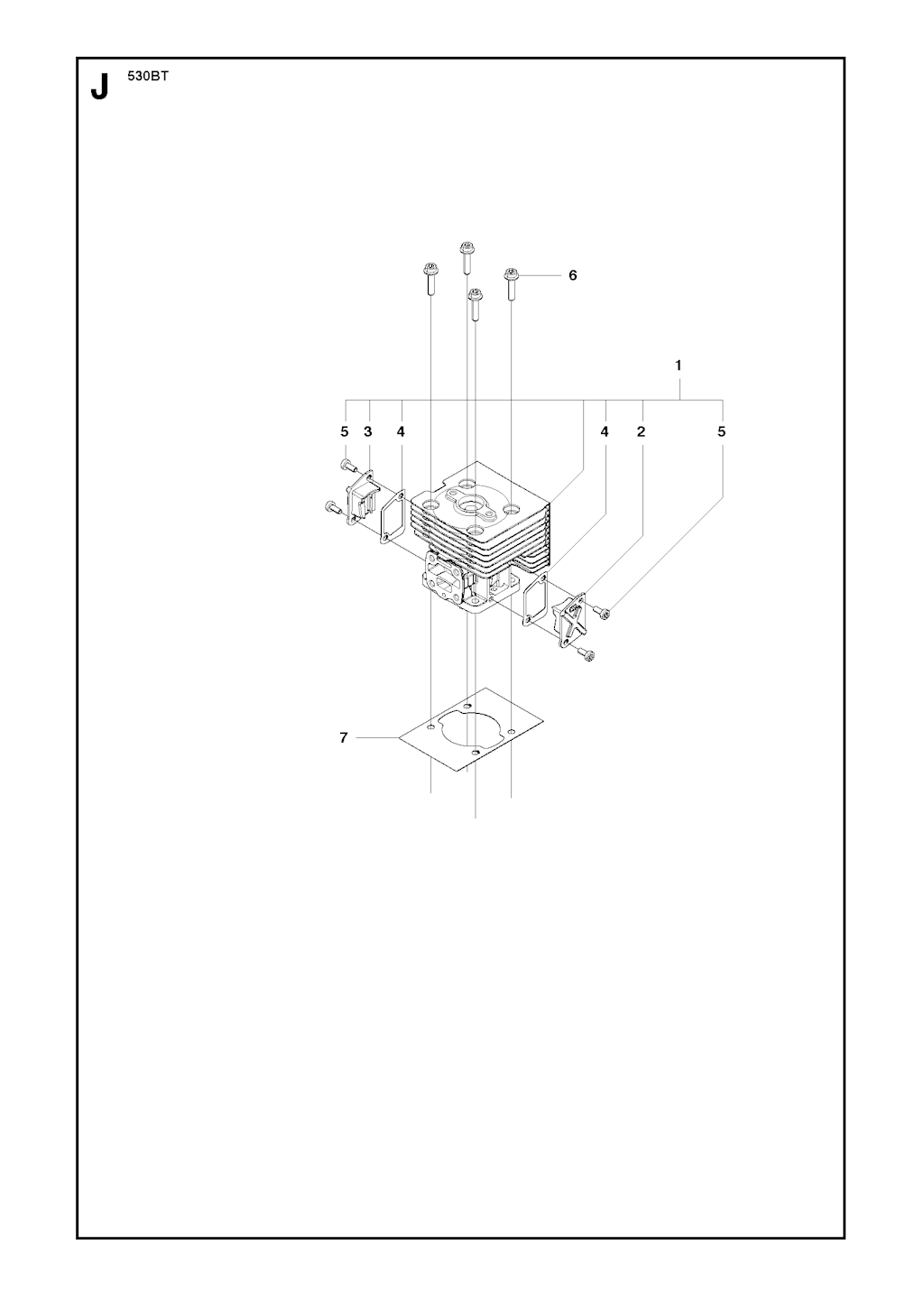 J 530BT

6

1

5 3 4

4 2 5

7