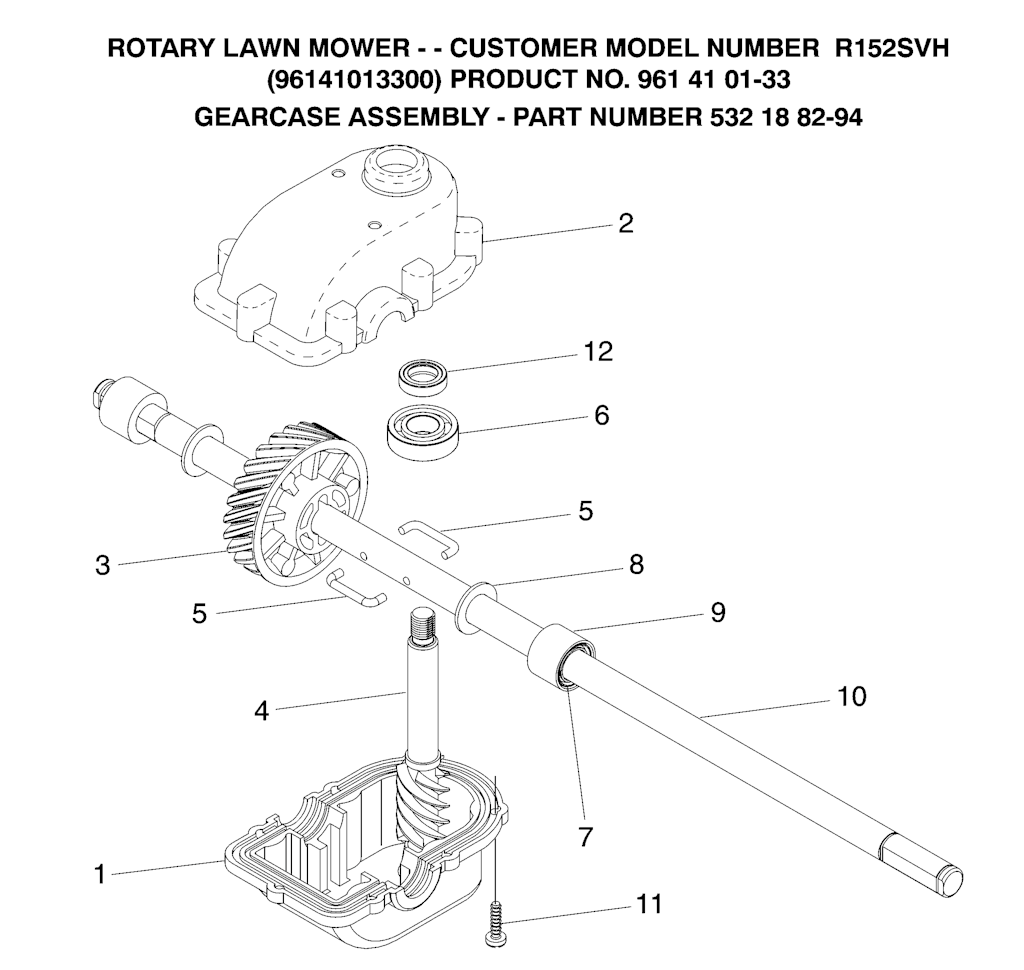 ROTARY LAWN MOWER - - CUSTOMER MODEL NUMBER R152SVH (96141013300) PRODUCT NO. 961 41 01-33
GEARCASE ASSEMBLY - PART NUMBER 532 18 82-94

2
12
6
5
3
8
5
9
4
10
7
1
11