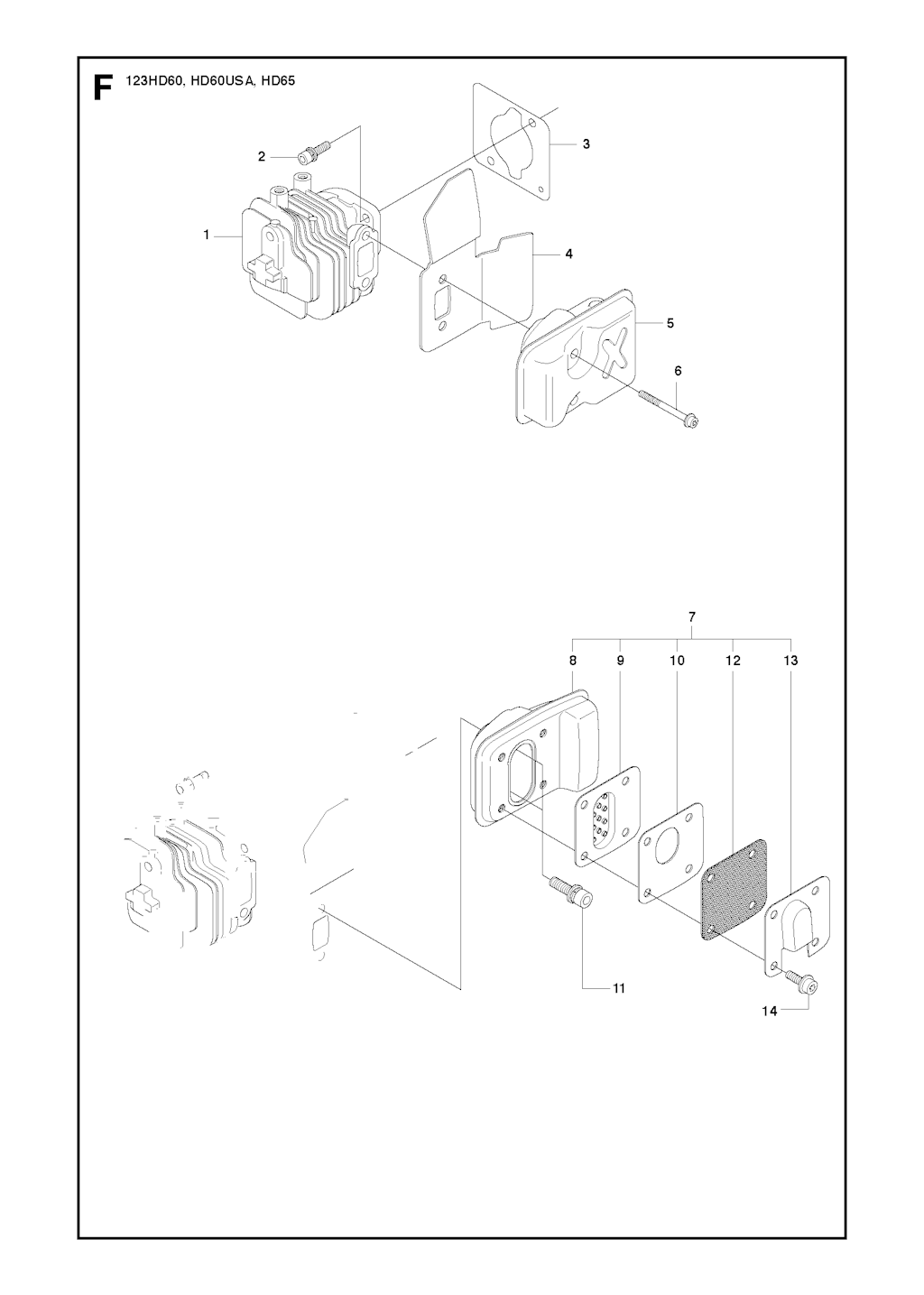 F 123HD60, HD60USA, HD65

2
3
1
4
5
6

7
8
9
10
12
13
11
14