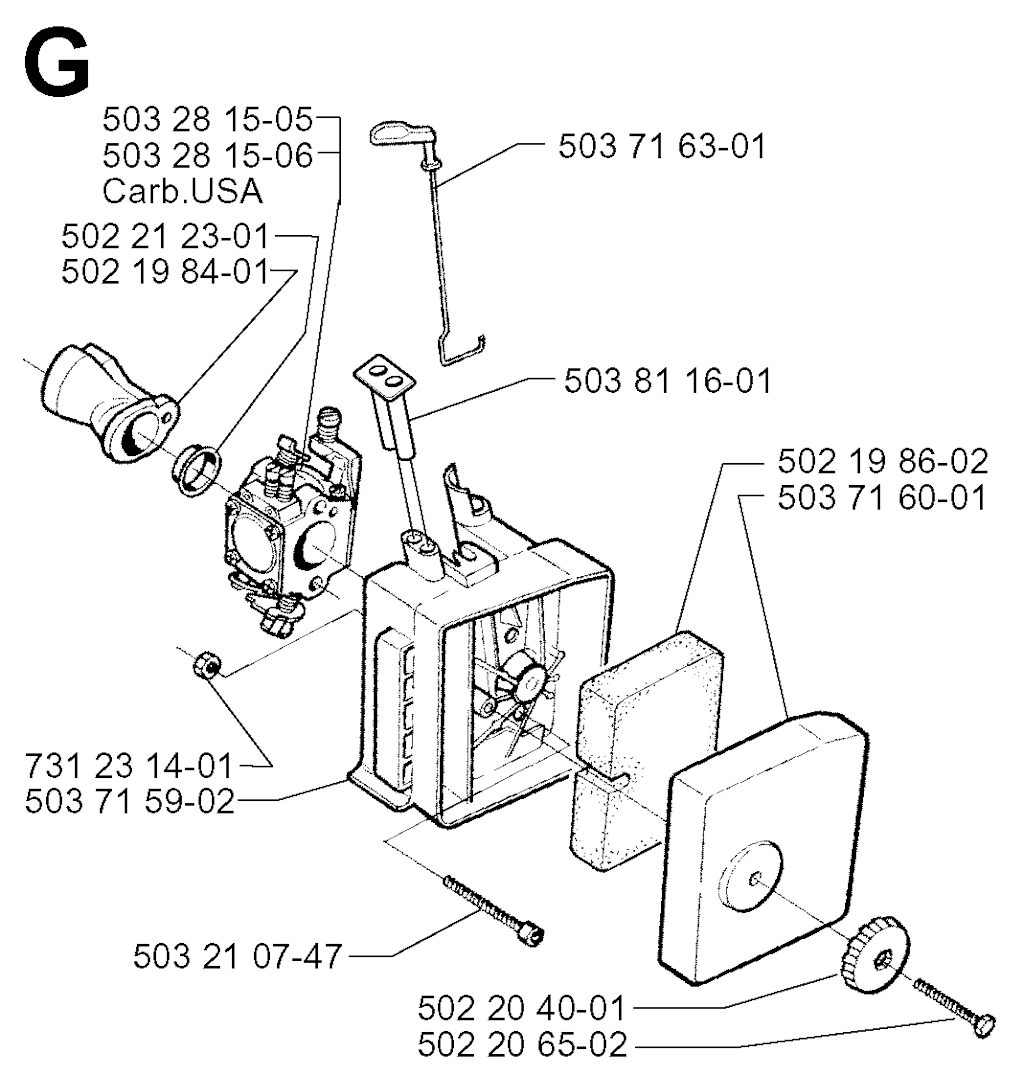 G

503 28 15-05
503 28 15-06
Carb.USA
502 21 23-01
502 19 84-01
503 71 63-01
503 81 16-01
502 19 86-02
503 71 60-01
731 23 14-01
503 71 59-02
503 21 07-47
502 20 40-01
502 20 65-02