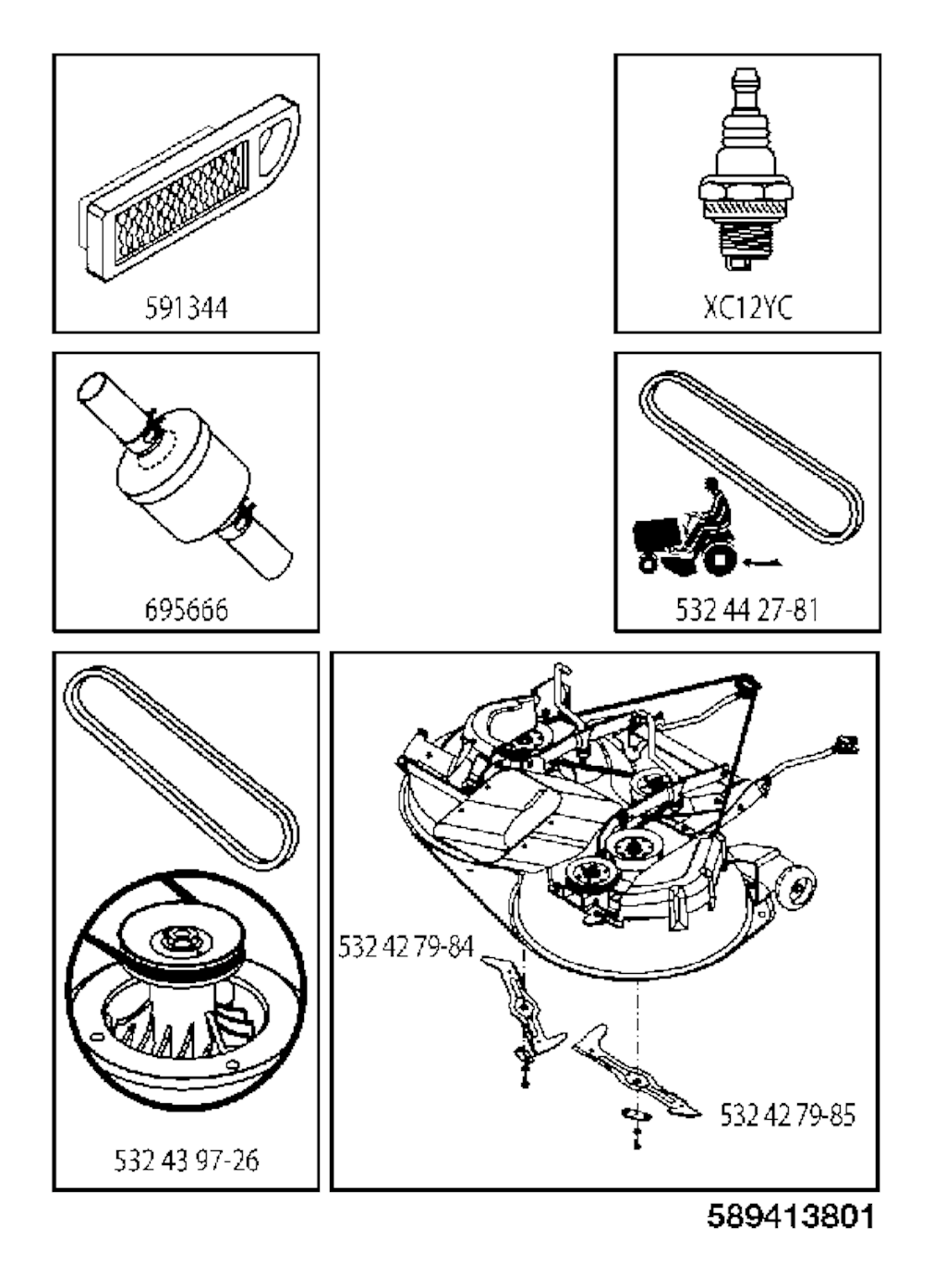 591344

XC12YC

695666

532 44 27-81

532 43 97-26

532 42 79-84

532 42 79-85

589413801