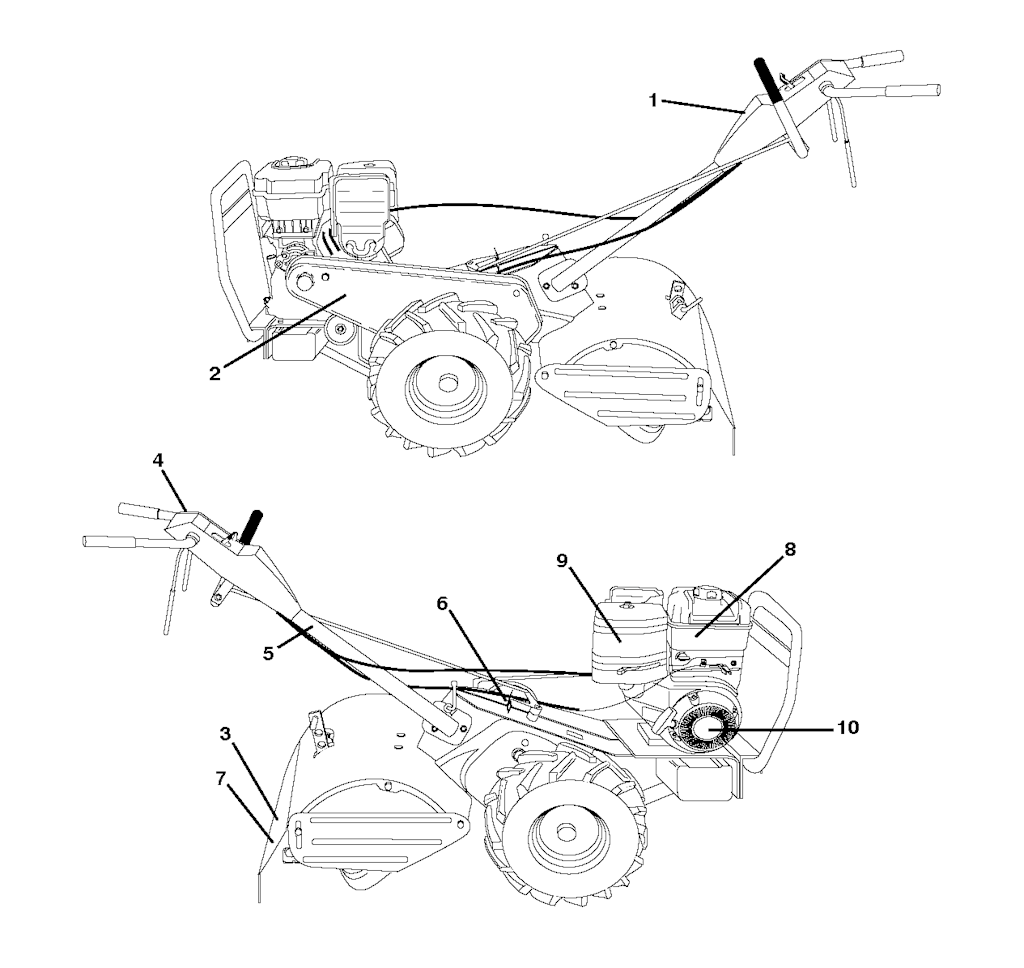 1
2
4
9
8
6
5
10
3
7