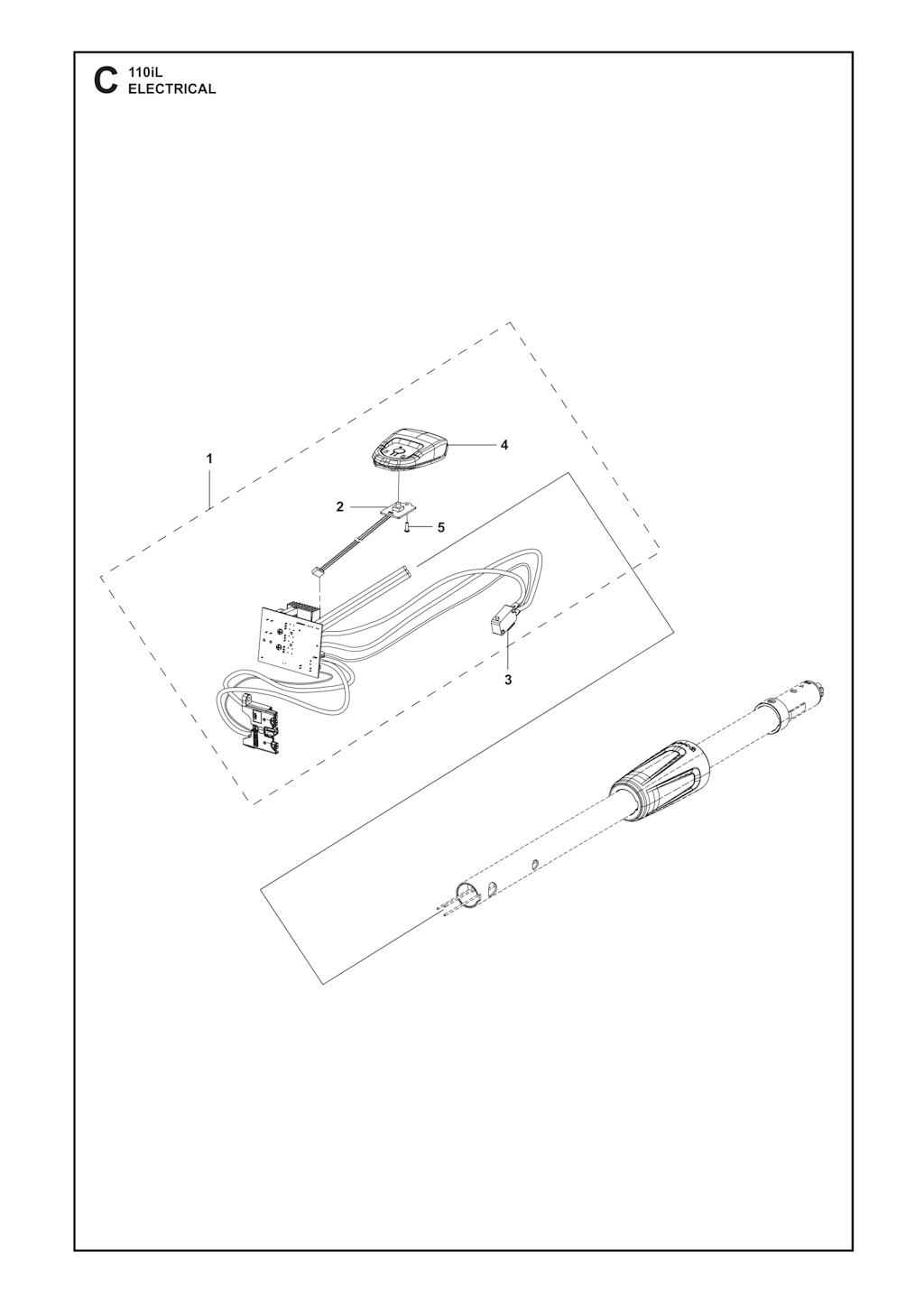 C 110iL
ELECTRICAL

1

4

2

5

3