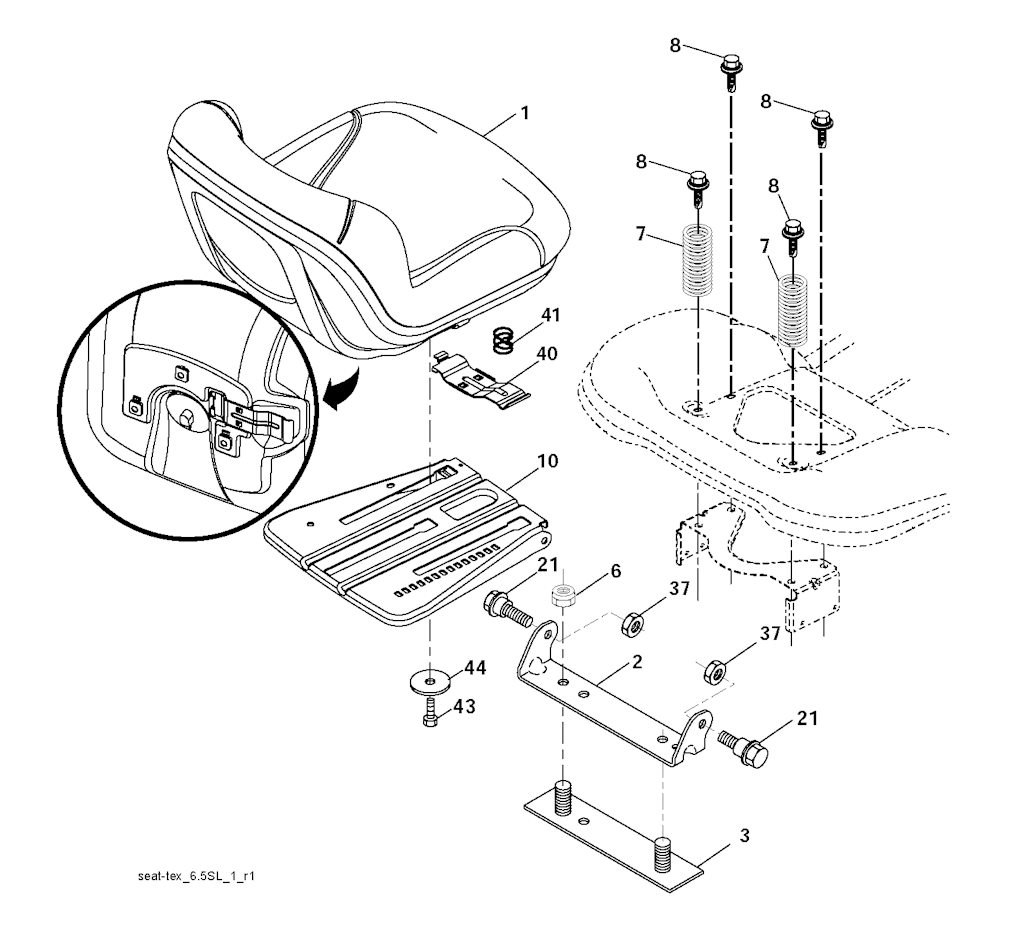 8
8
1
8
8
7
7
41
40
10
21
6
37
37
2
44
43
21
3
seat-tex_6.5SL_1_r1