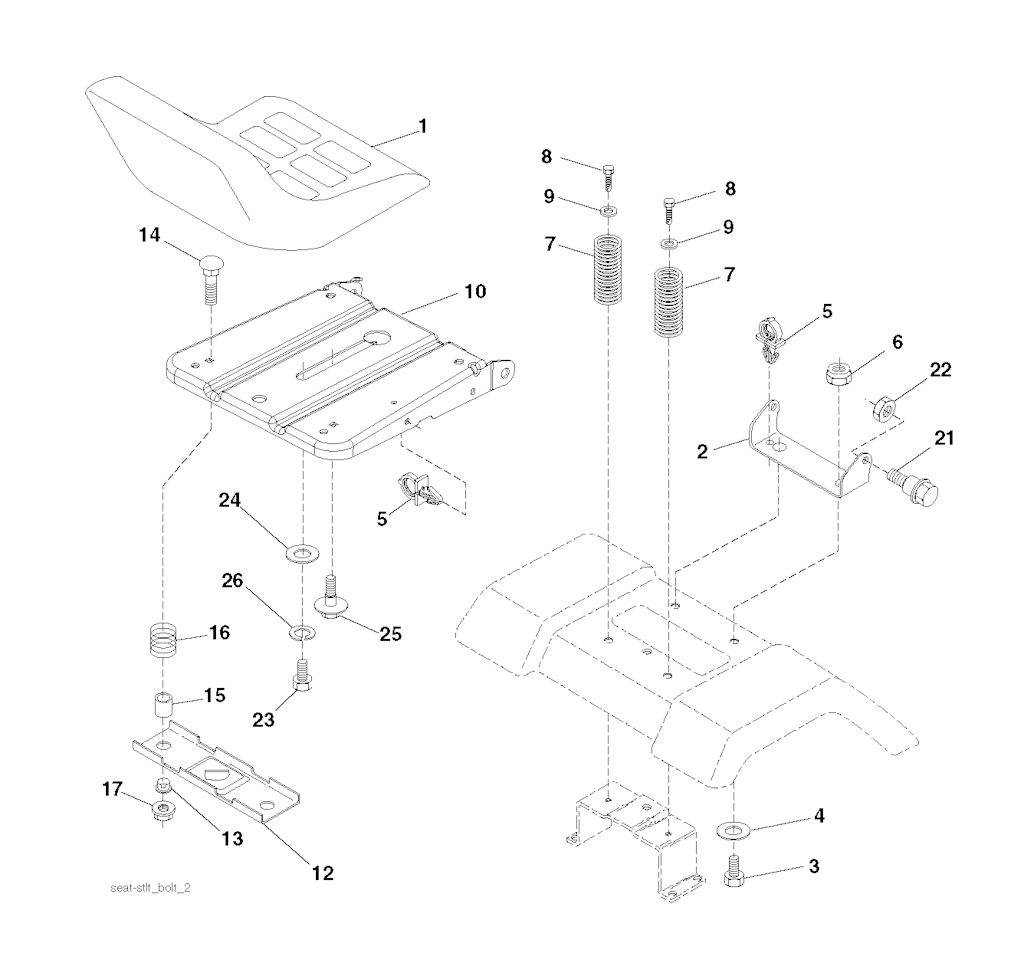 1
14
10
5
24
26
25
16
15
23
17
13
12
seat-stlt_bolt_2
8
9
7
8
9
7
5
6
22
2
21
4
3