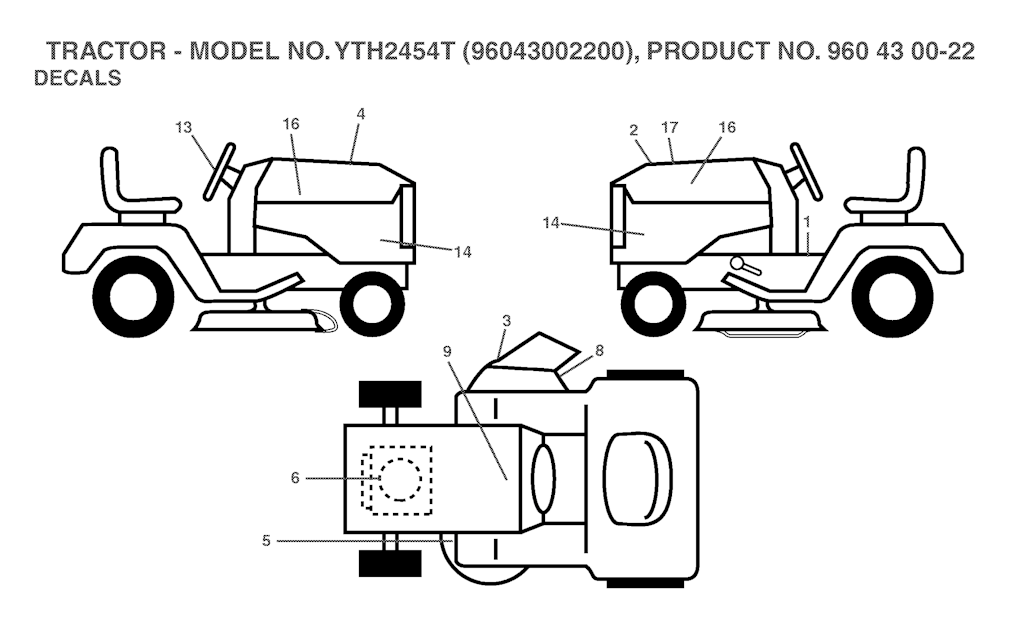 TRACTOR - MODEL NO. YTH2454T (96043002200), PRODUCT NO. 960 43 00-22
DECALS

13
16
4
14

2
17
16
14
1

3
9
8
6
5