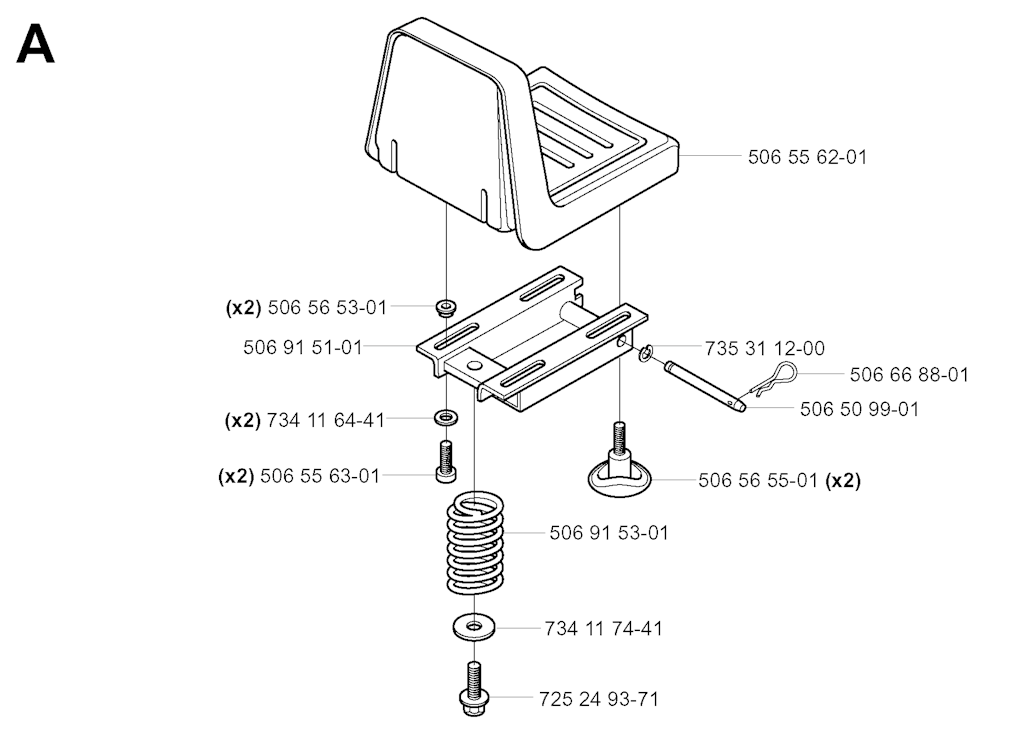 A

506 55 62-01

(x2) 506 56 53-01

506 91 51-01

735 31 12-00

506 66 88-01

506 50 99-01

(x2) 734 11 64-41

(x2) 506 55 63-01

506 56 55-01 (x2)

506 91 53-01

734 11 74-41

725 24 93-71