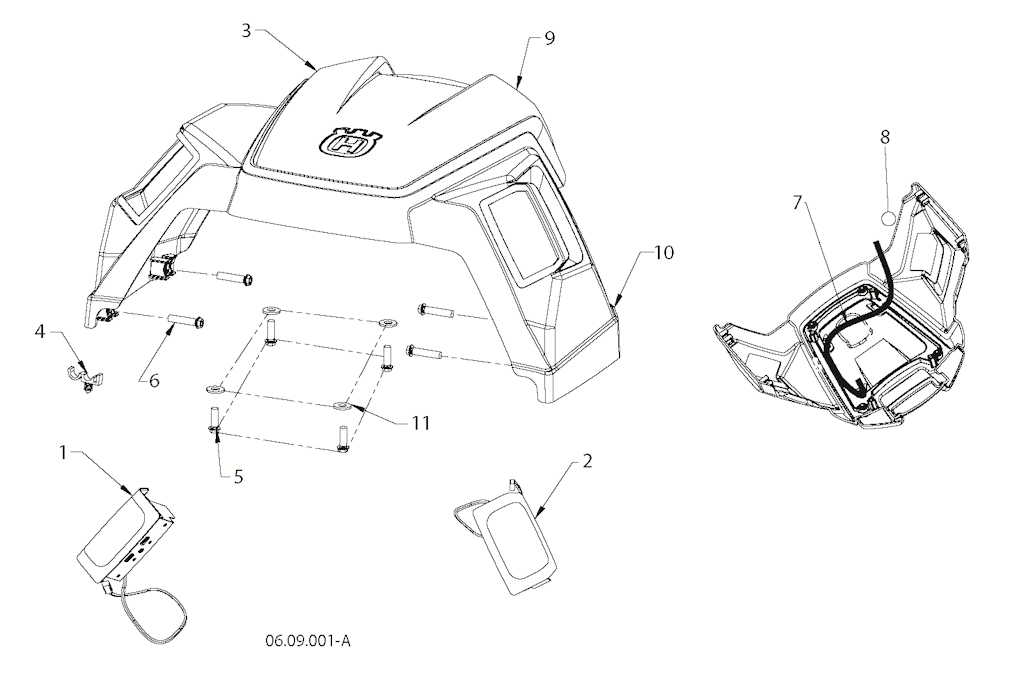 3
9
8
7
10
4
6
11
5
1
2
06.09.001-A