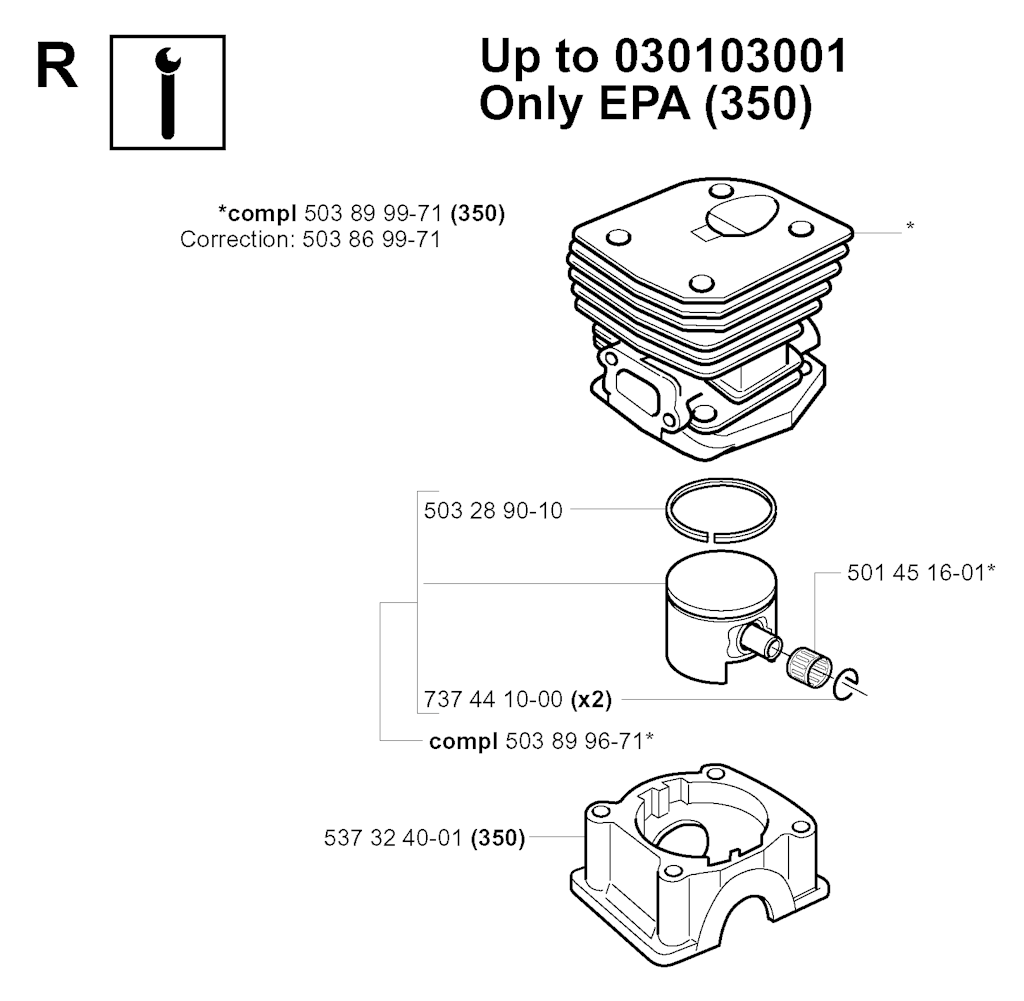 R

Up to 030103001
Only EPA (350)

*compl 503 89 99-71 (350)
Correction: 503 86 99-71

*

503 28 90-10

501 45 16-01*

737 44 10-00 (x2)

compl 503 89 96-71*

537 32 40-01 (350)