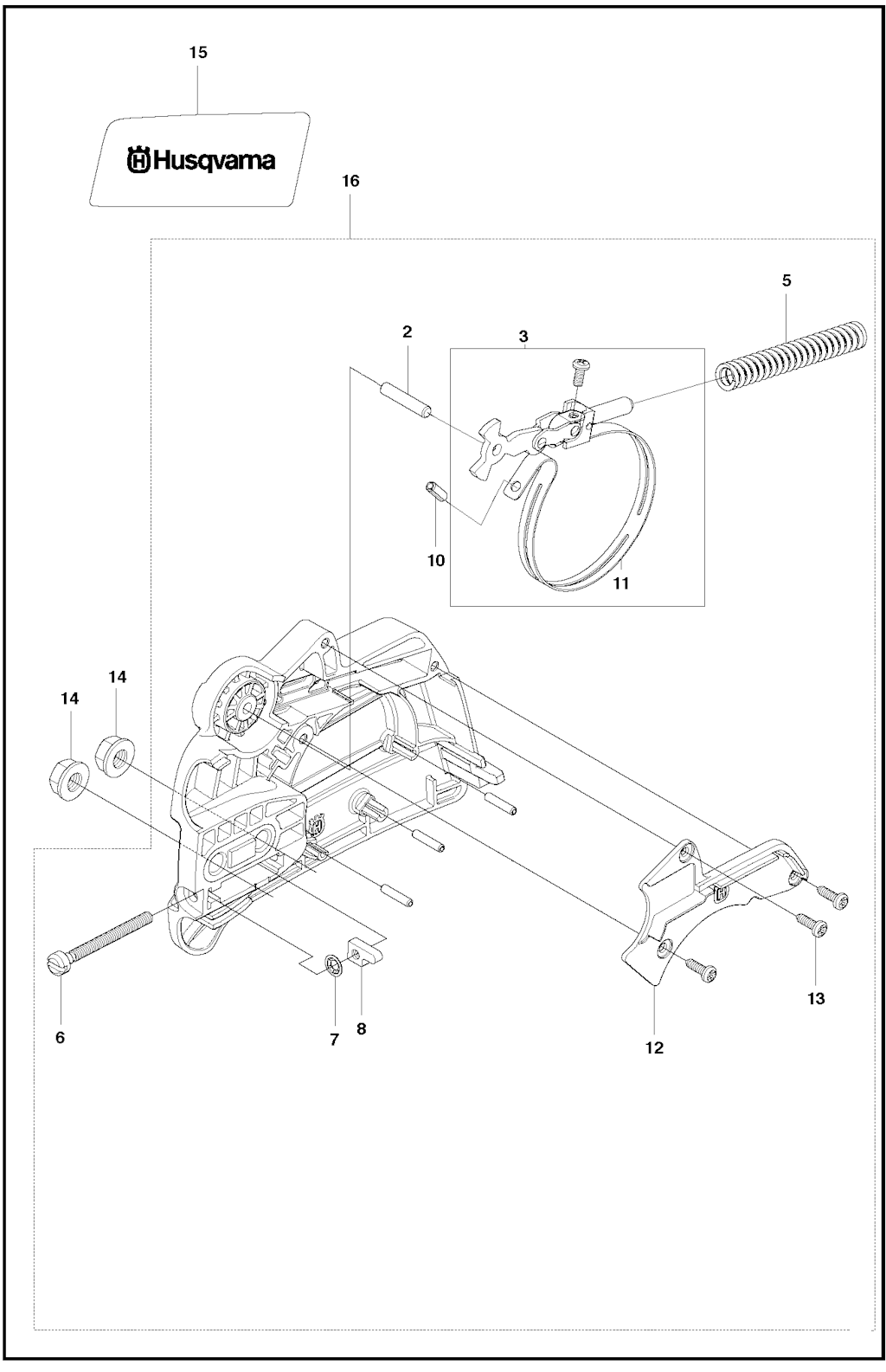 15

Husqvarna

16

5

2

3

10

11

14

14

6

7

8

12

13