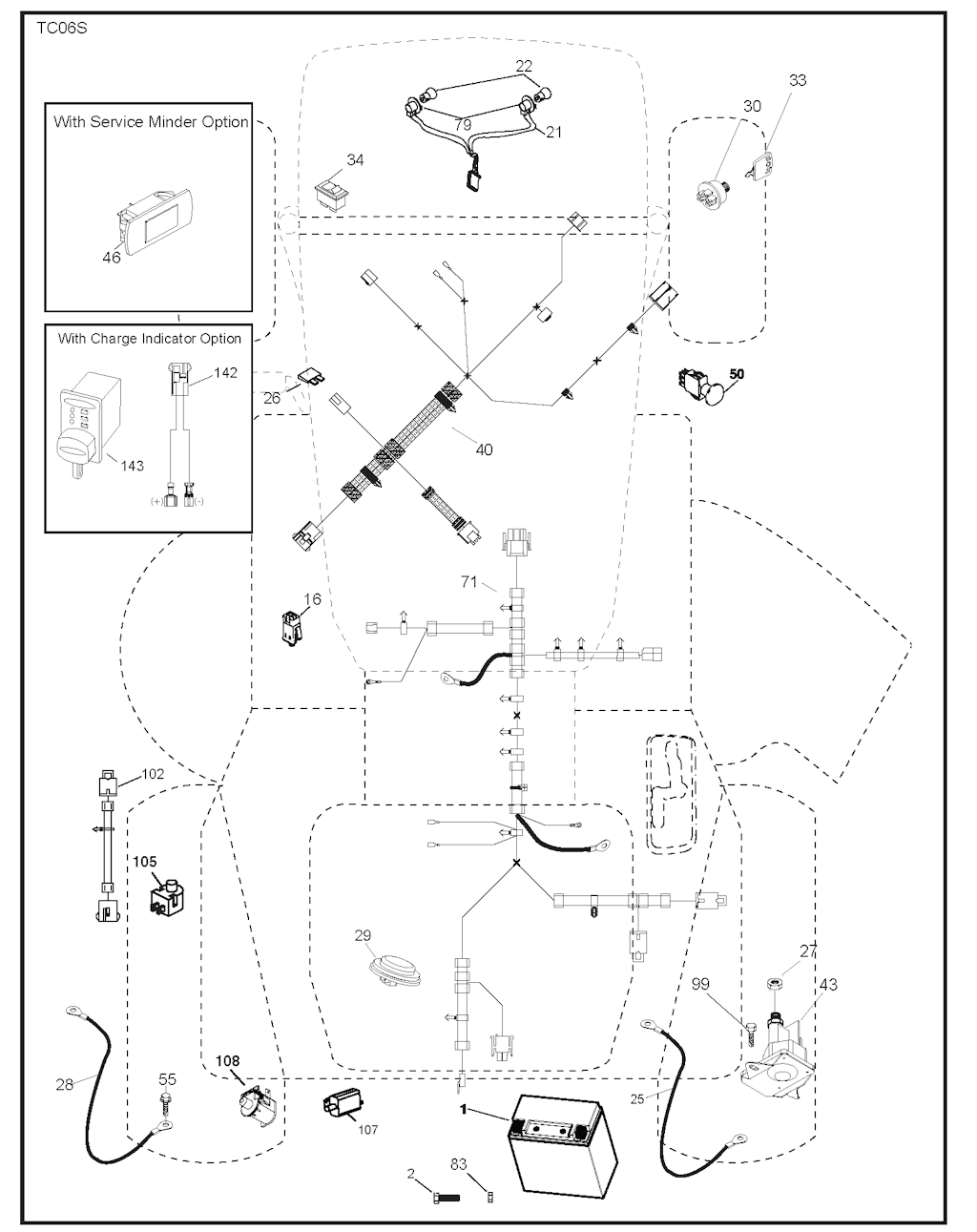 TC06S

With Service Minder Option

46

With Charge Indicator Option

142

143

(+) (-)

22

79

21

34

30

33

26

40

50

16

71

102

105

29

27

99

43

28

55

108

107

1

25

2

83