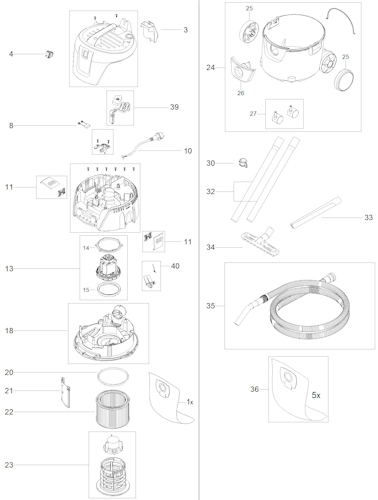 3
4
39
8
10
11
11
14
13
40
15
18
20
21
1x
22
23
25
24
25
26
27
30
32
33
34
35
36
5x