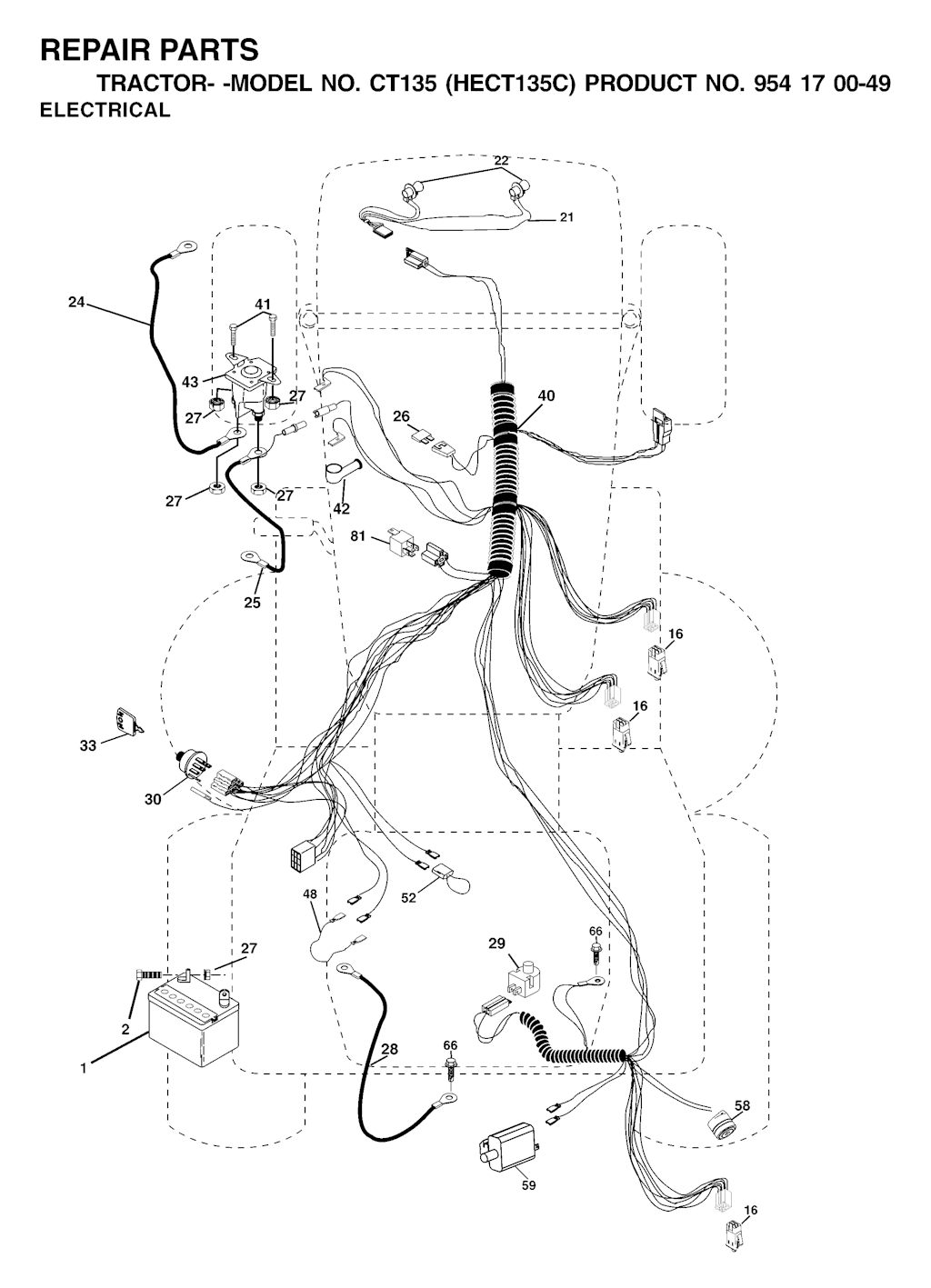 REPAIR PARTS

TRACTOR- -MODEL NO. CT135 (HECT135C) PRODUCT NO. 954 17 00-49

ELECTRICAL

22
21
24
41
43
27
27
40
26
27
27
42
81
25
16
16
33
30
48
52
27
29
66
2
1
28
66
58
59
16