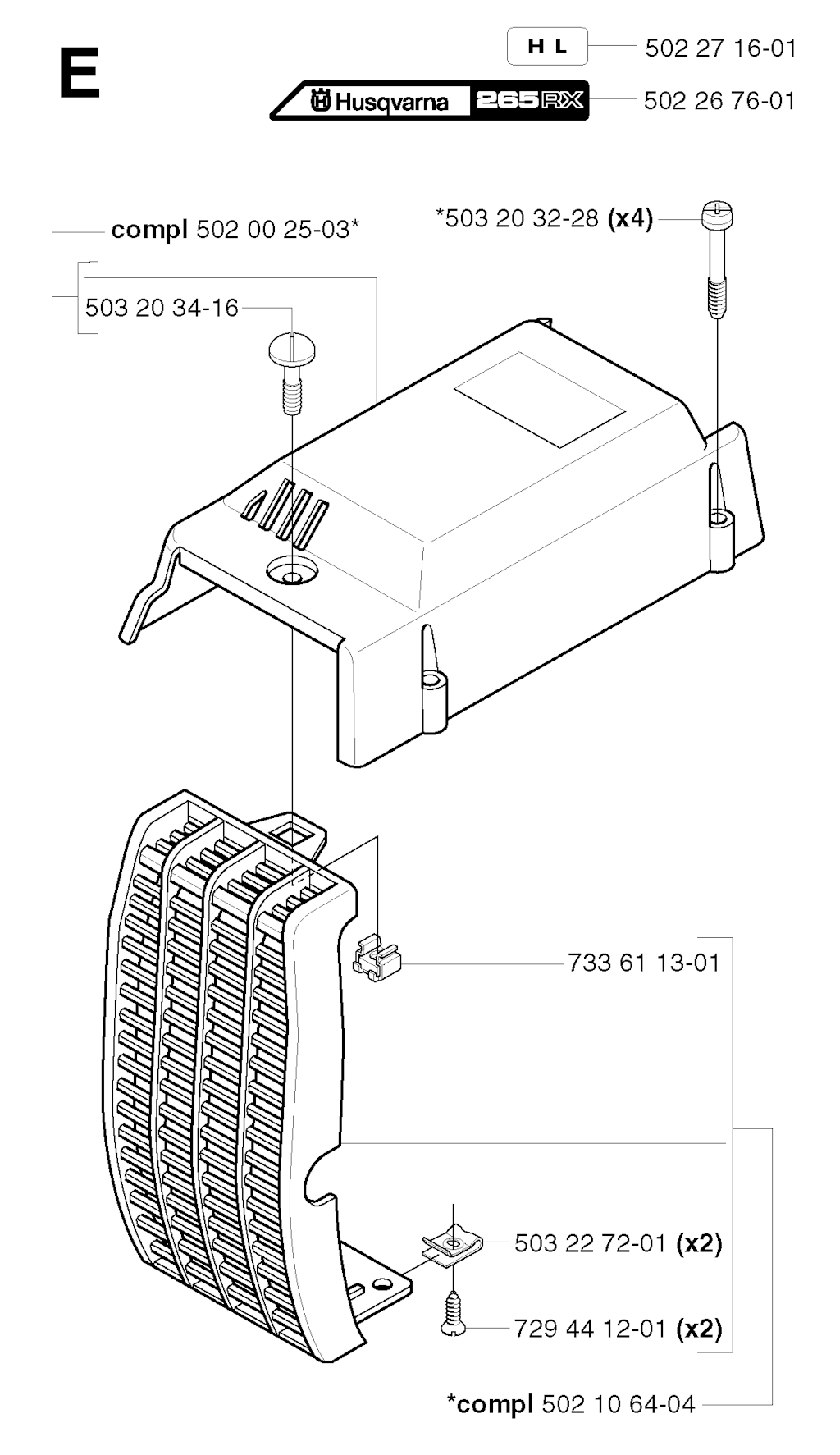 E

H L

502 27 16-01

Husqvarna 265RX

502 26 76-01

compl 502 00 25-03*

503 20 34-16

*503 20 32-28 (x4)

733 61 13-01

503 22 72-01 (x2)

729 44 12-01 (x2)

*compl 502 10 64-04