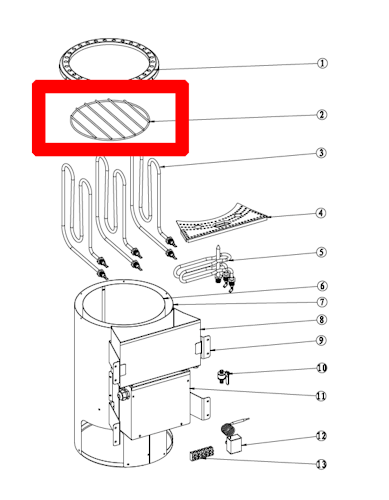 1
2
3
4
5
6
7
8
9
10
11
12
13