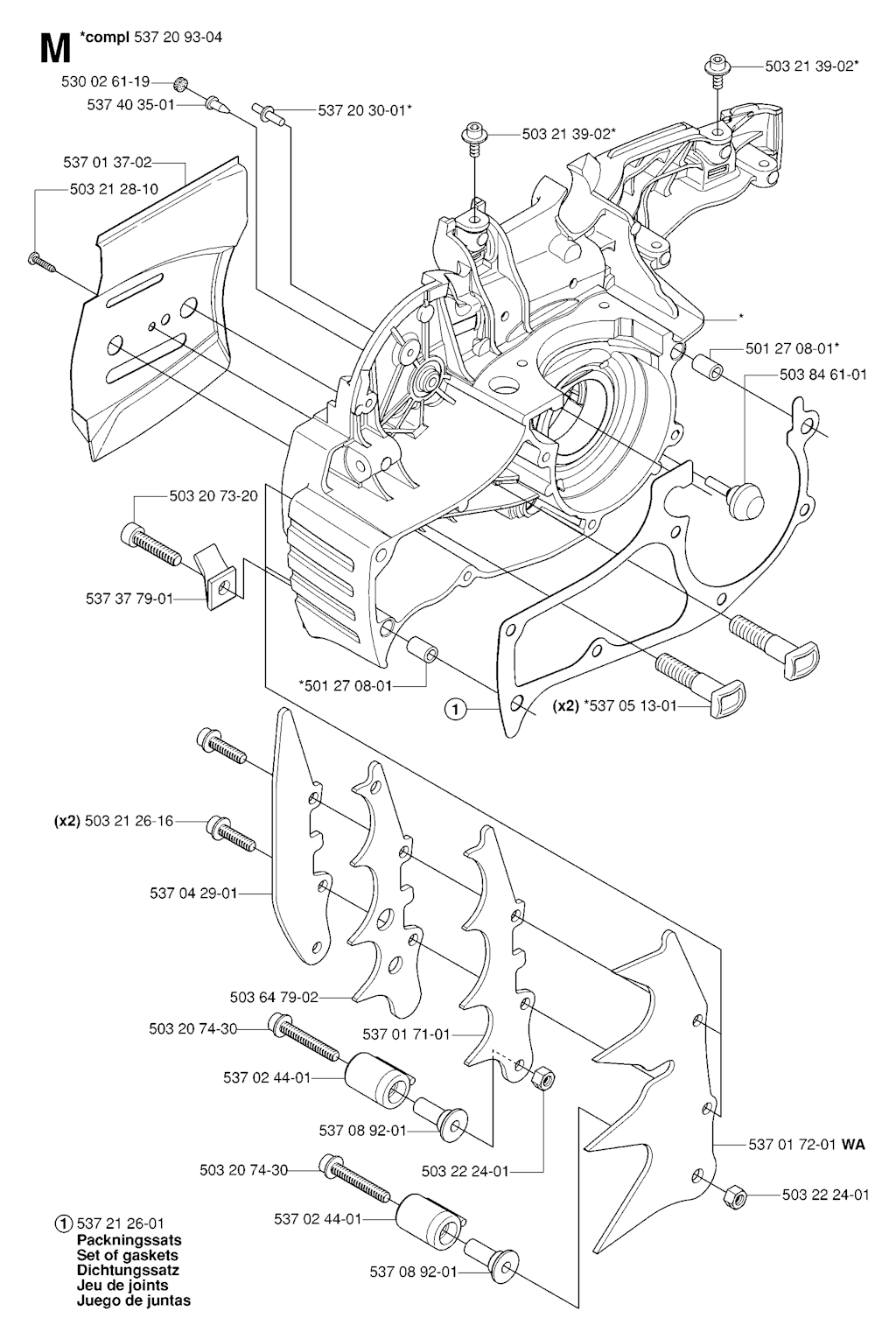 M *compl 537 20 93-04

530 02 61-19
537 40 35-01
537 20 30-01*
503 21 39-02*
503 21 39-02*
537 01 37-02
503 21 28-10
*
501 27 08-01*
503 84 61-01
503 20 73-20
537 37 79-01
*501 27 08-01
1
(x2) *537 05 13-01
(x2) 503 21 26-16
537 04 29-01
503 64 79-02
503 20 74-30
537 01 71-01
537 02 44-01
537 08 92-01
503 22 24-01
537 01 72-01 WA
503 20 74-30
503 22 24-01
537 02 44-01
537 08 92-01

1 537 21 26-01
Packningssats
Set of gaskets
Dichtungssatz
Jeu de joints
Juego de juntas