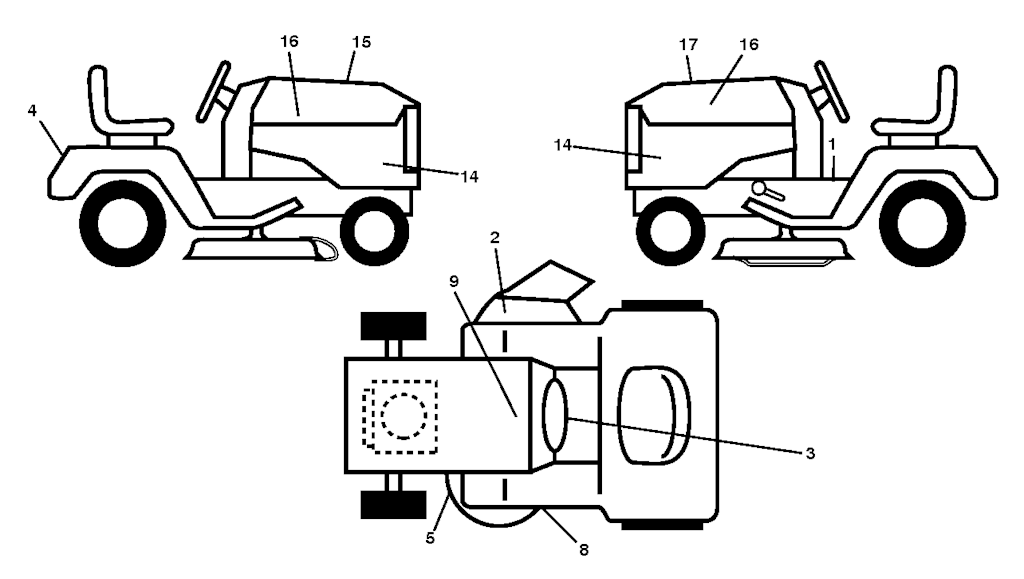 16
15
4
14
17
16
14
1
2
9
3
5
8