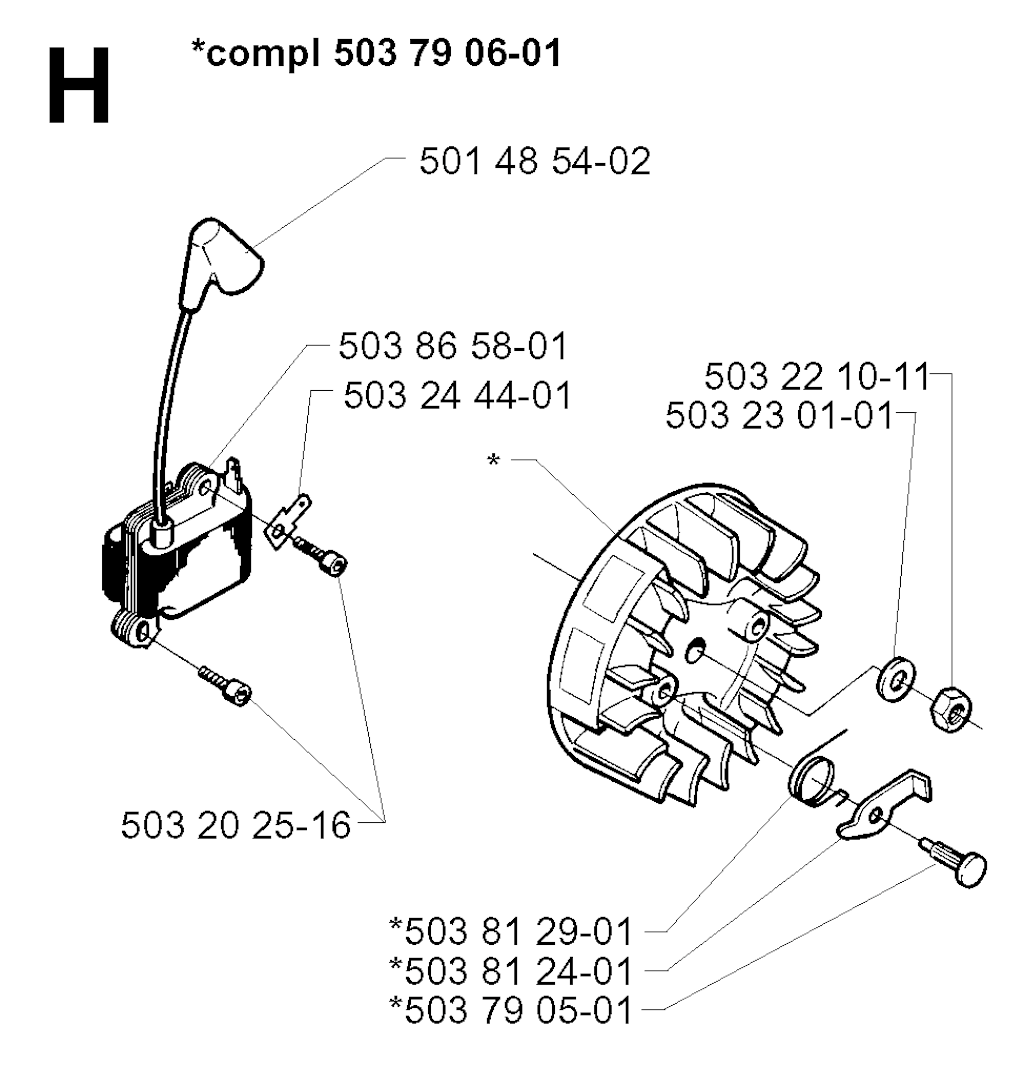 H

*compl 503 79 06-01

501 48 54-02

503 86 58-01

503 24 44-01

503 22 10-11

503 23 01-01

*

503 20 25-16

*503 81 29-01

*503 81 24-01

*503 79 05-01