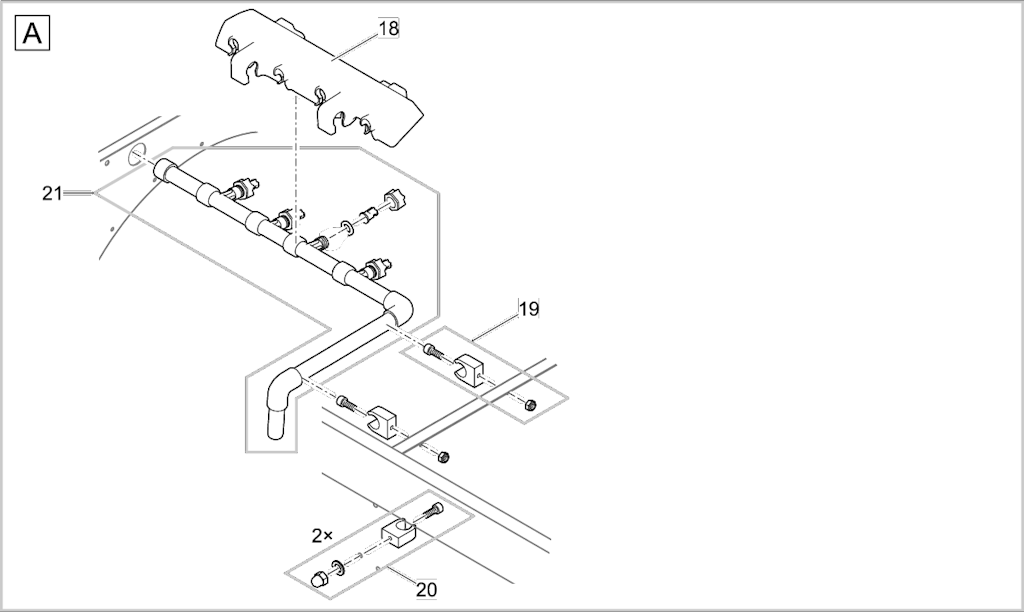 A

18

21

19

2×

20