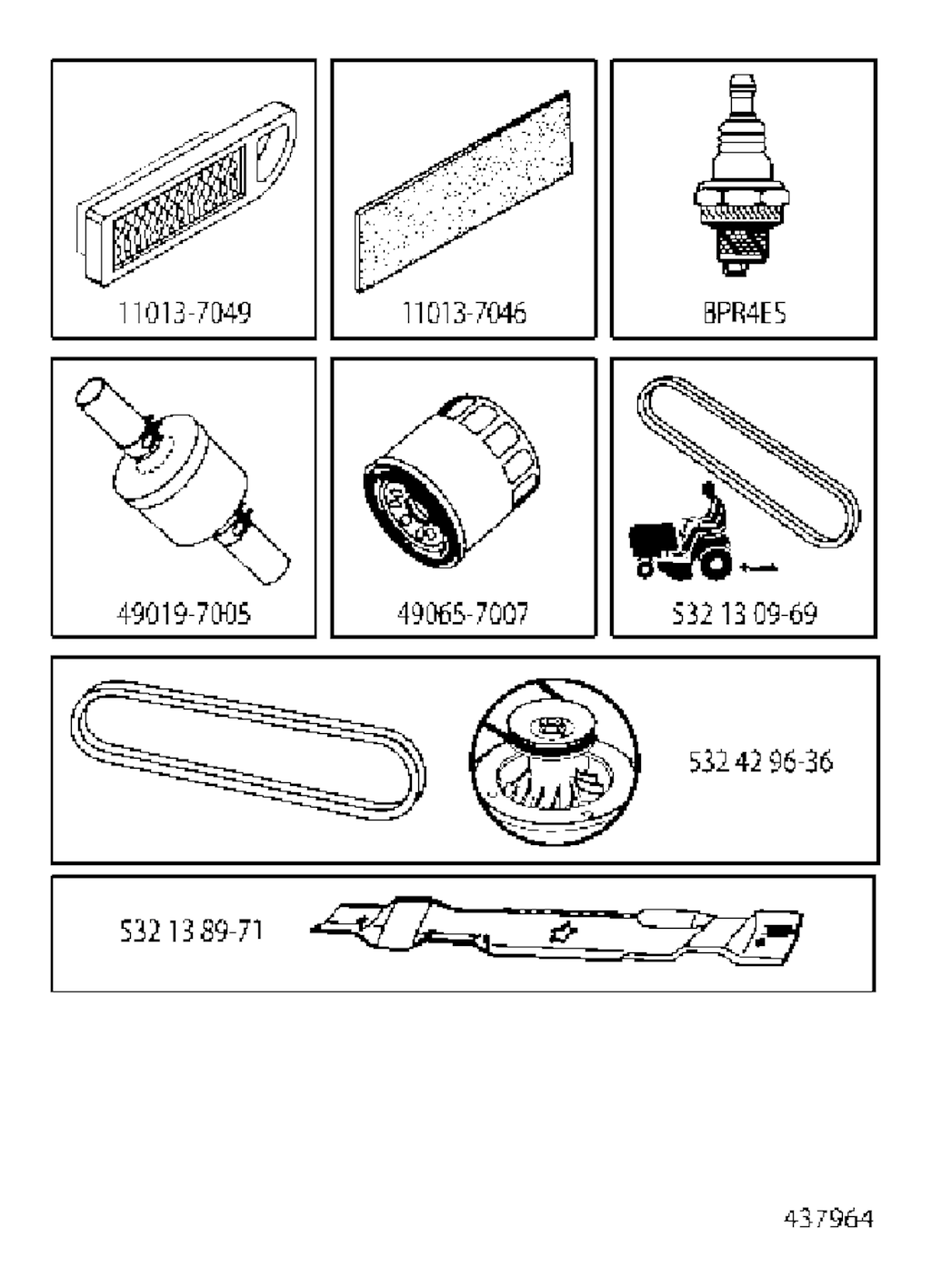 11013-7049

11013-7046

BPR4ES

49019-7005

49065-7007

532 13 09-69

532 42 96-36

532 13 89-71

437964