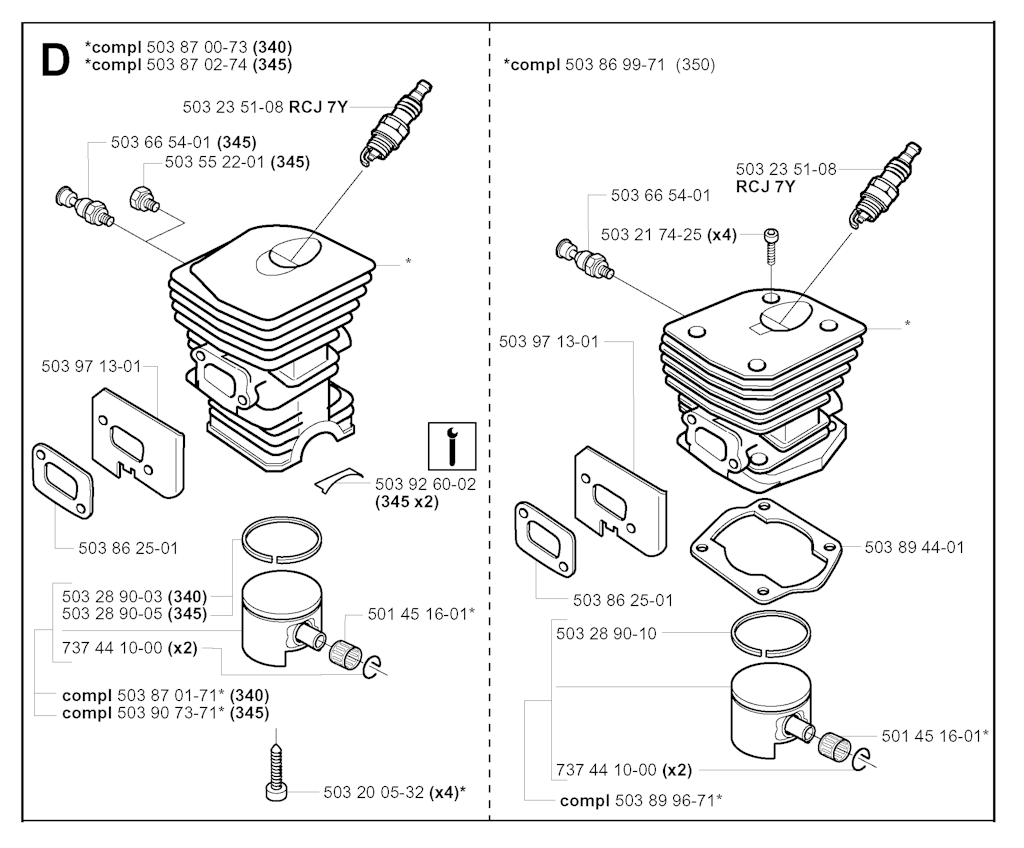 D

*compl 503 87 00-73 (340)
*compl 503 87 02-74 (345)

503 23 51-08 RCJ 7Y

503 66 54-01 (345)
503 55 22-01 (345)

*

503 97 13-01

503 92 60-02
(345 x2)

503 86 25-01

503 28 90-03 (340)
503 28 90-05 (345)

501 45 16-01*

737 44 10-00 (x2)

compl 503 87 01-71* (340)
compl 503 90 73-71* (345)

503 20 05-32 (x4)*

*compl 503 86 99-71 (350)

503 23 51-08
RCJ 7Y

503 66 54-01

503 21 74-25 (x4)

*

503 97 13-01

503 89 44-01

503 86 25-01

503 28 90-10

501 45 16-01*

737 44 10-00 (x2)

compl 503 89 96-71*