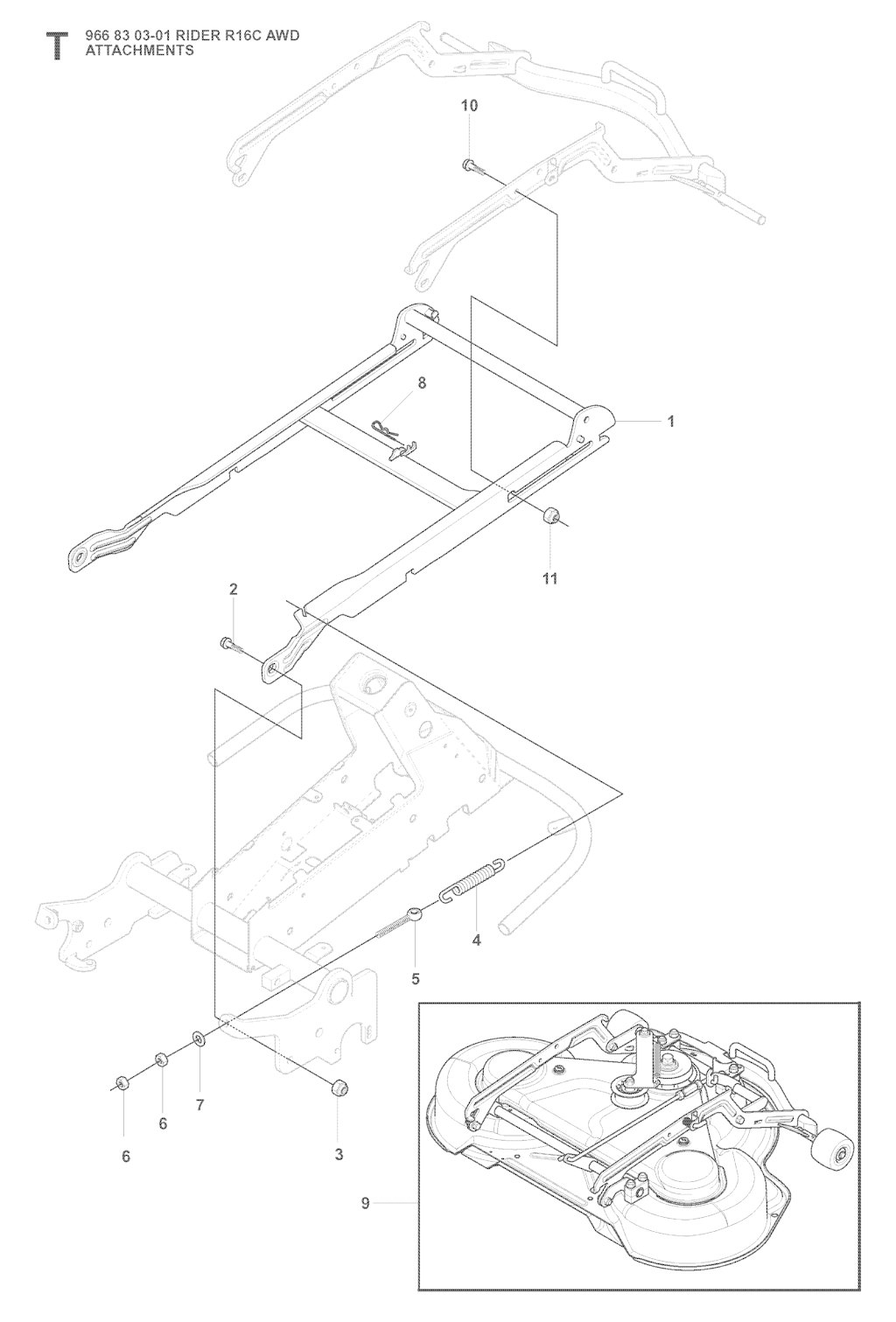 T
966 83 03-01 RIDER R16C AWD
ATTACHMENTS

10

8

1

11

2

4

5

7

6

6

3

9