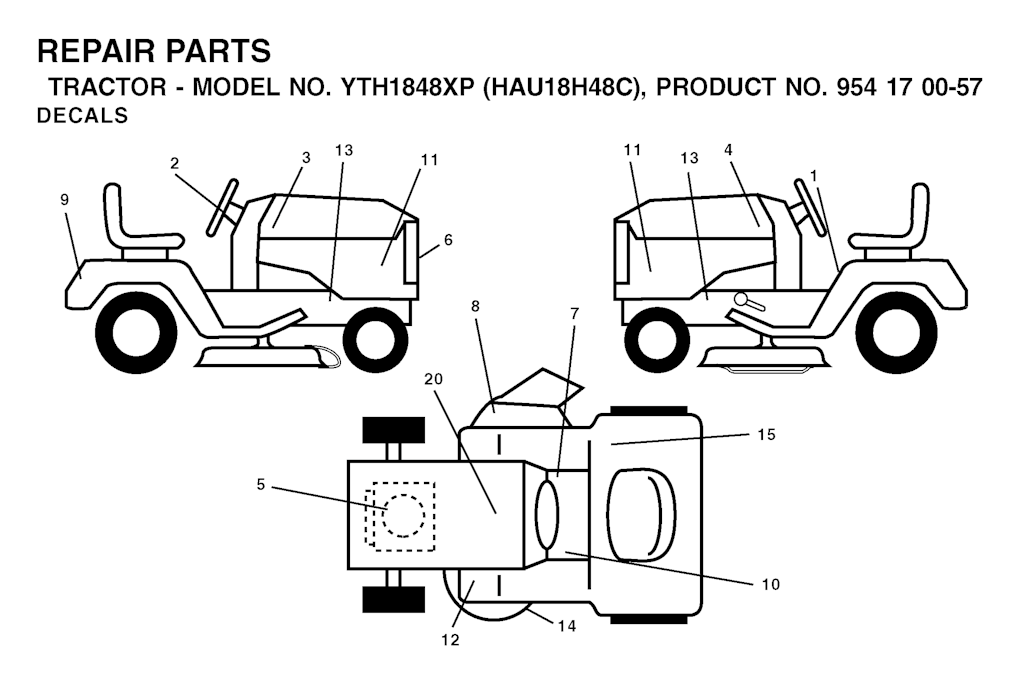 REPAIR PARTS
TRACTOR - MODEL NO. YTH1848XP (HAU18H48C), PRODUCT NO. 954 17 00-57
DECALS

2 3 13 11 9 6

11 13 4 1

8 7 20 15 5 10 12 14