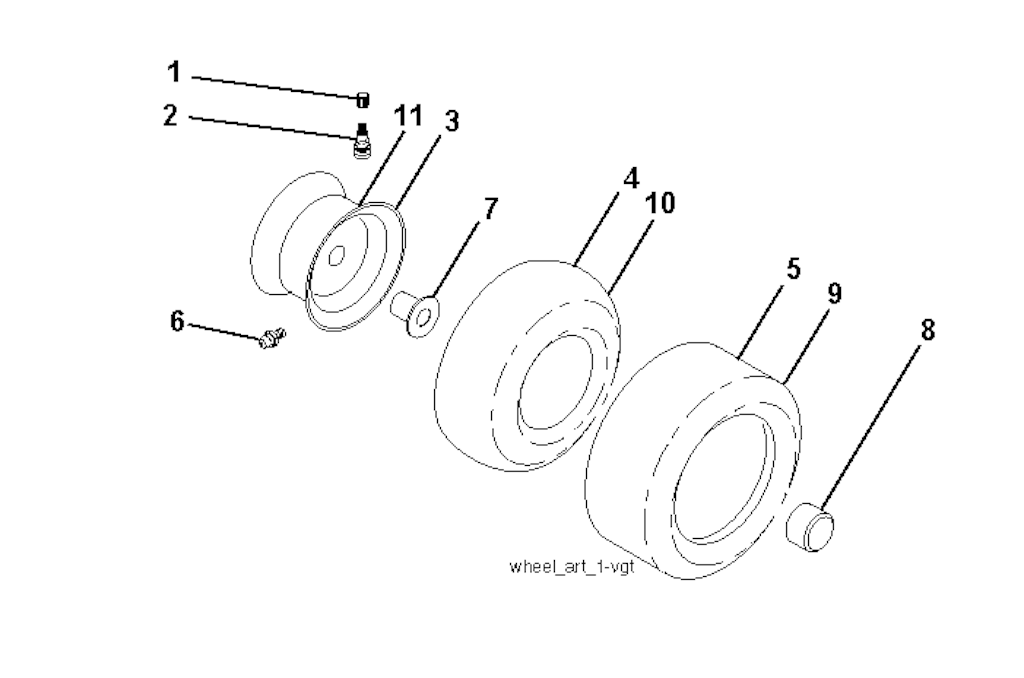 1
2
11
3
7
4
10
5
9
8
6
wheel_art_1-vgt