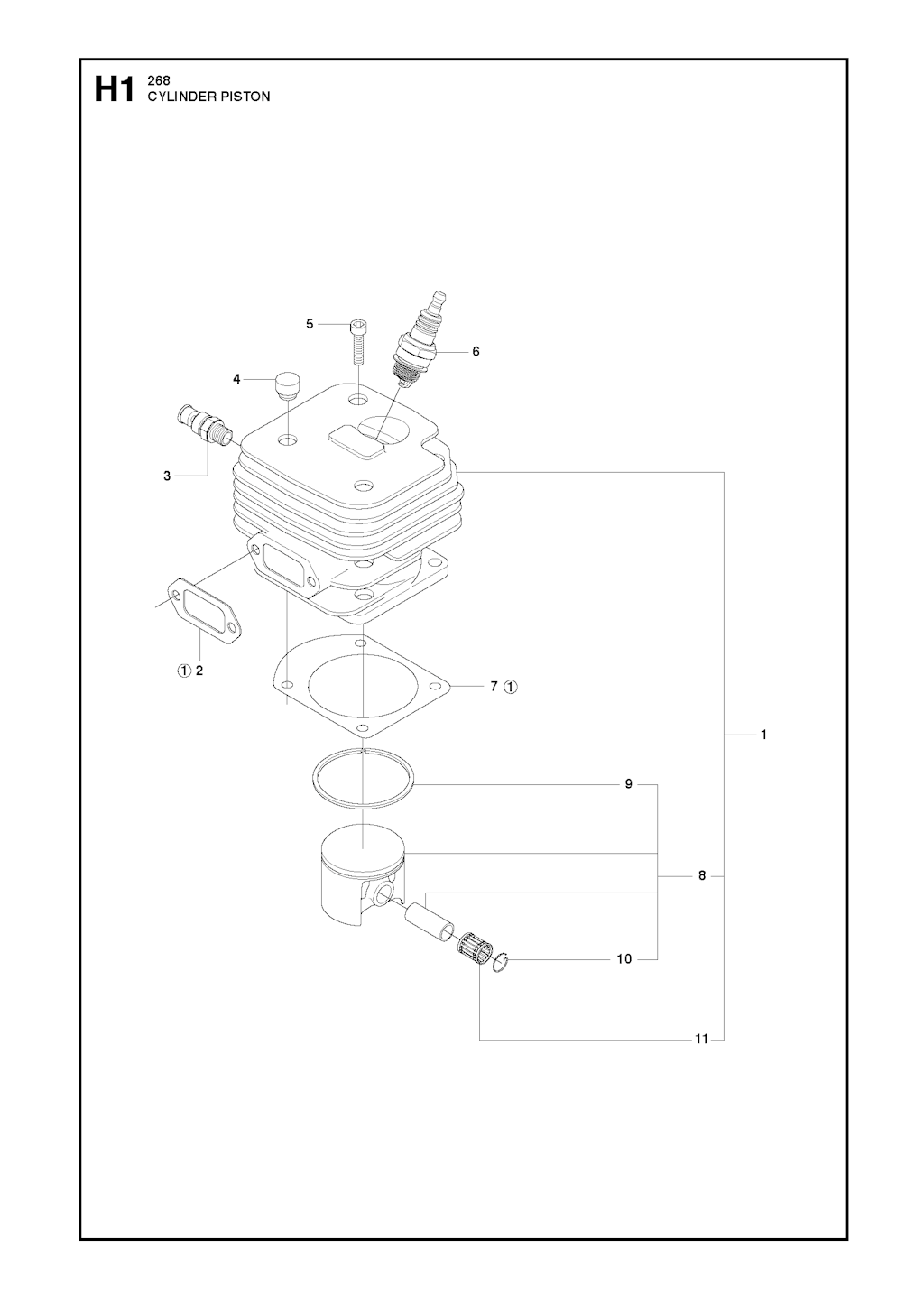 H1 268
CYLINDER PISTON

5

6

4

3

① 2

7 ①

1

9

8

10

11