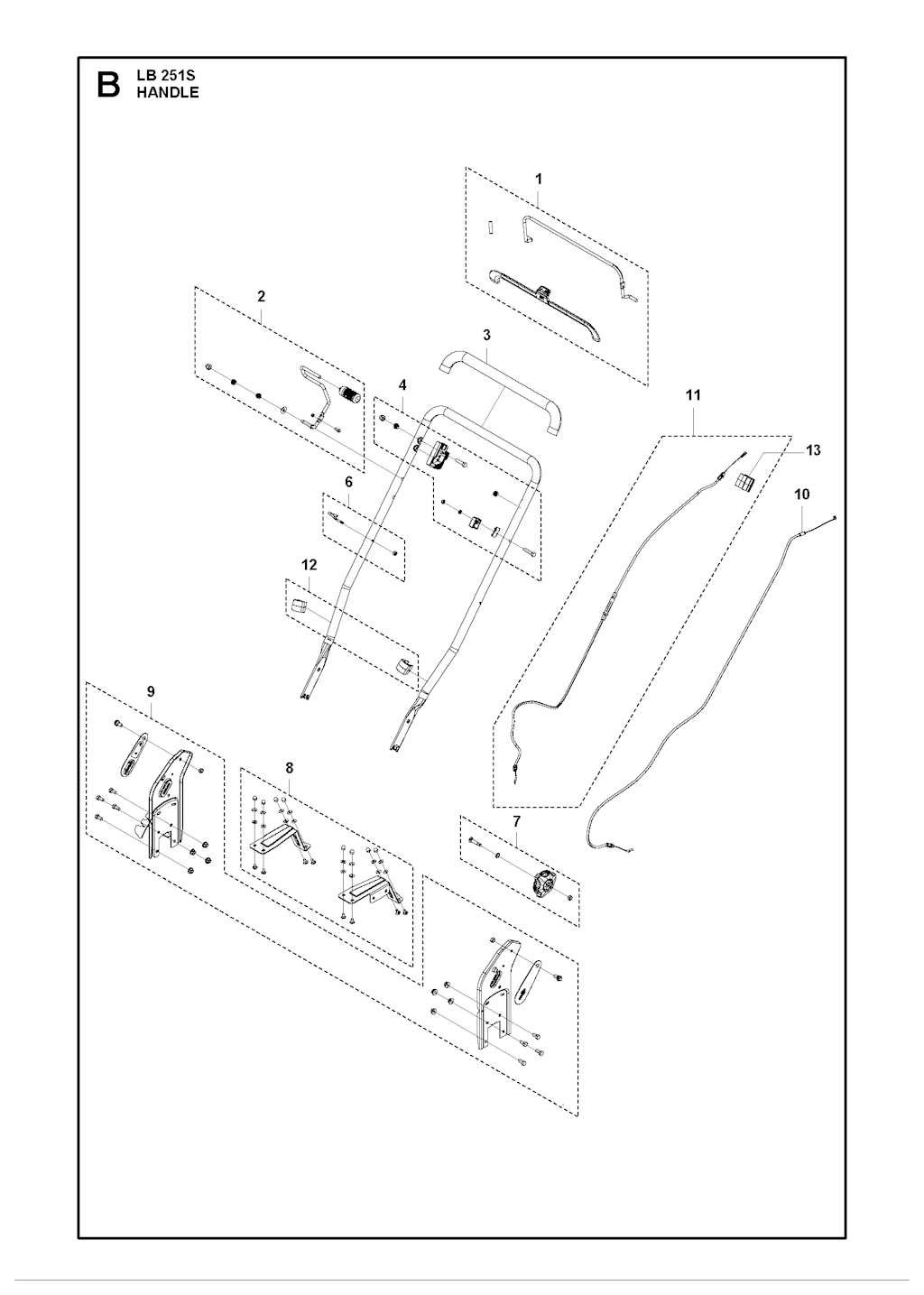 B LB 251S
HANDLE

1
2
3
4
11
13
10
6
12
9
8
7