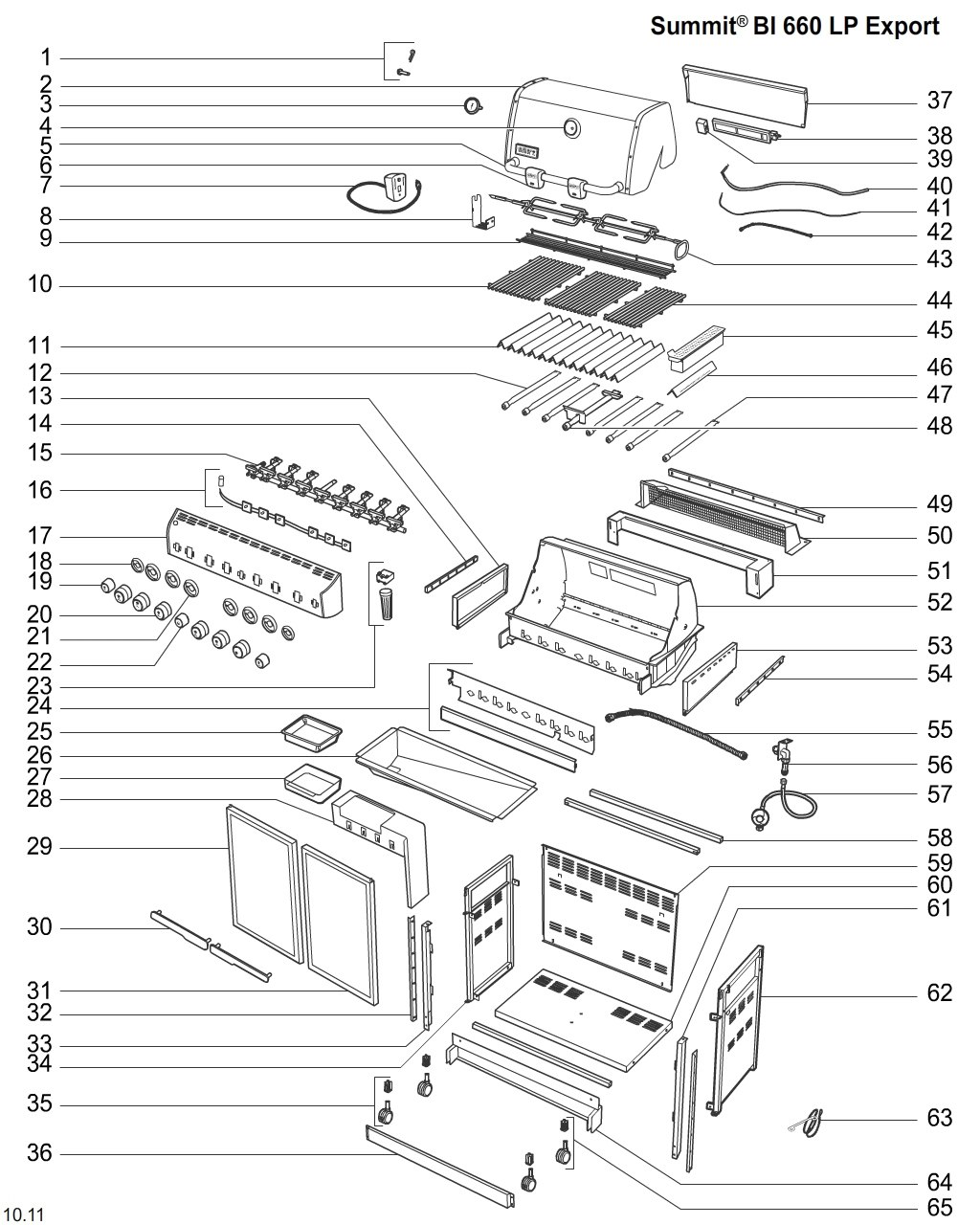 Summit® BI 660 LP Export

1
2
3
4
5
6
7
8
9
10
11
12
13
14
15
16
17
18
19
20
21
22
23
24
25
26
27
28
29
30
31
32
33
34
35
36

37
38
39
40
41
42
43
44
45
46
47
48
49
50
51
52
53
54
55
56
57
58
59
60
61
62
63
64
65

10.11