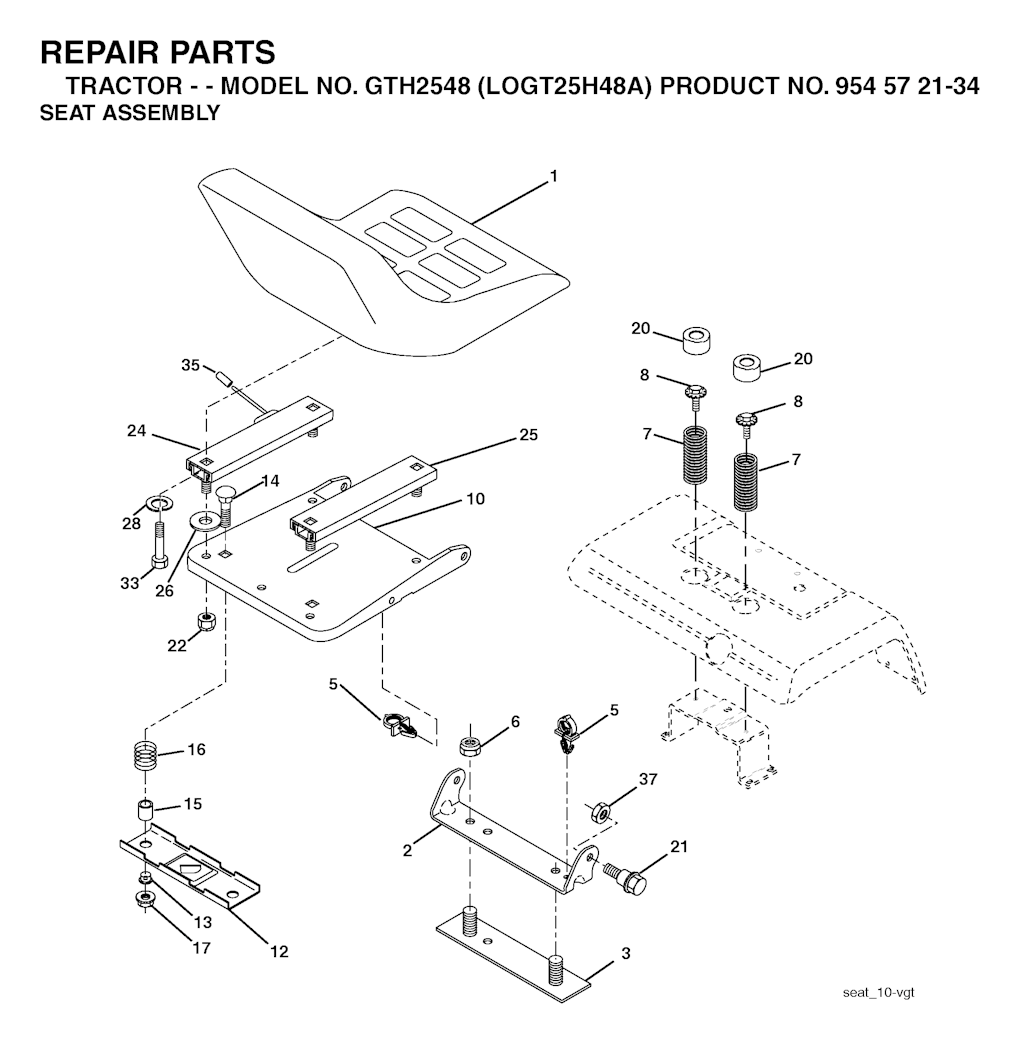 REPAIR PARTS
TRACTOR - - MODEL NO. GTH2548 (LOGT25H48A) PRODUCT NO. 954 57 21-34
SEAT ASSEMBLY

1
20
20
8
8
7
7
35
24
25
14
10
28
33
26
22
5
6
5
37
16
15
2
21
13
17
12
3

seat_10-vgt