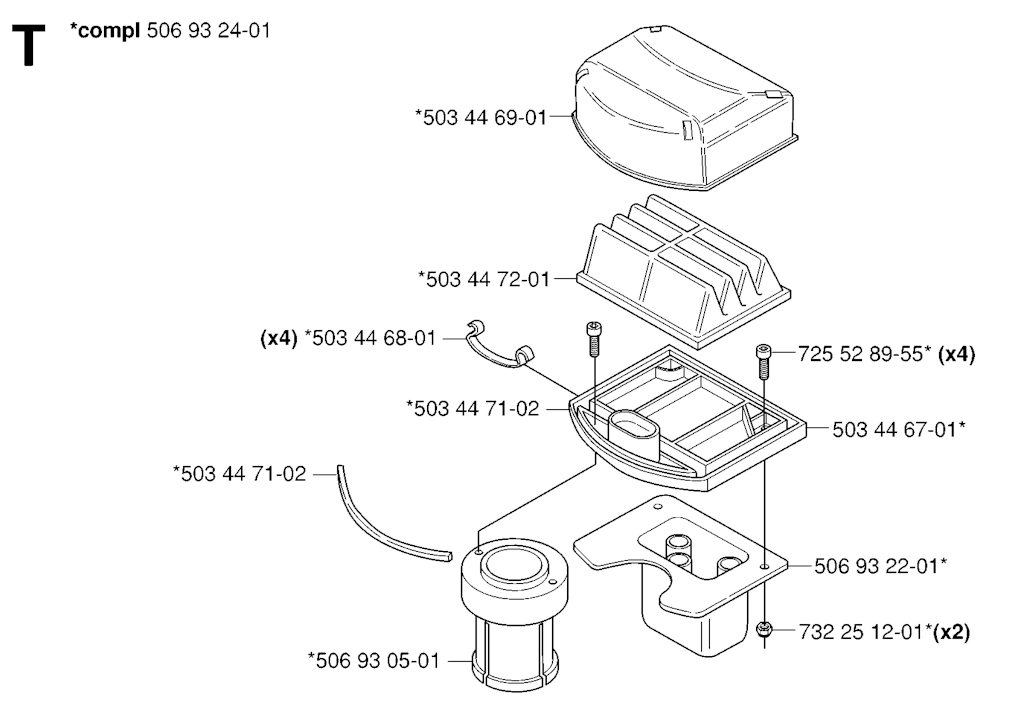 T *compl 506 93 24-01

*503 44 69-01

*503 44 72-01

(x4) *503 44 68-01

725 52 89-55* (x4)

*503 44 71-02

503 44 67-01*

*503 44 71-02

506 93 22-01*

732 25 12-01*(x2)

*506 93 05-01