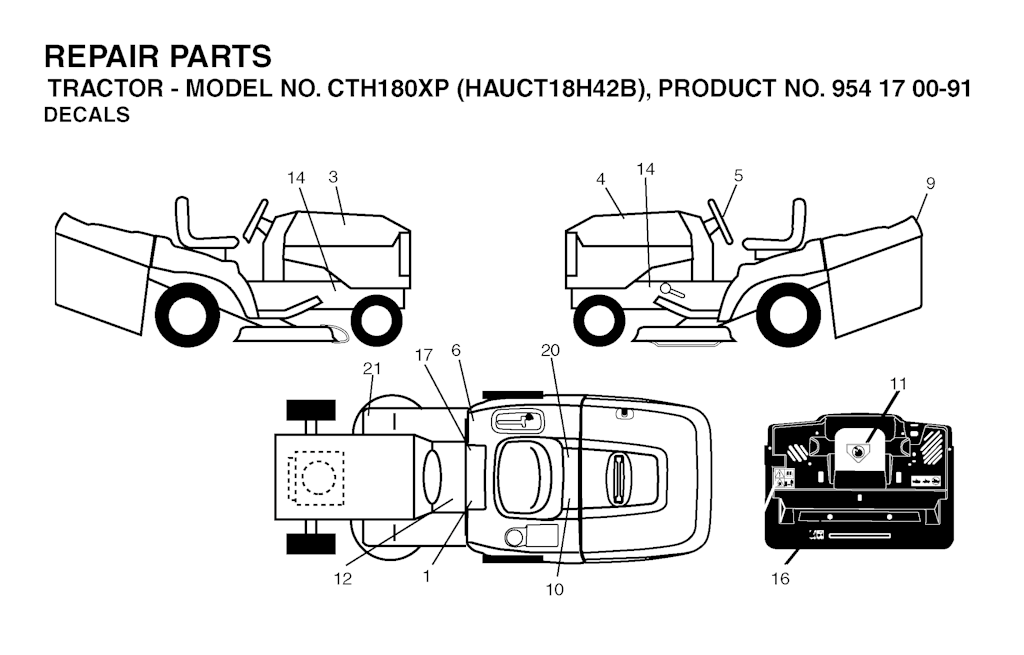 REPAIR PARTS
TRACTOR - MODEL NO. CTH180XP (HAUCT18H42B), PRODUCT NO. 954 17 00-91
DECALS

14 3
4 14 5
9
21 17 6 20
11
12 1 10
16