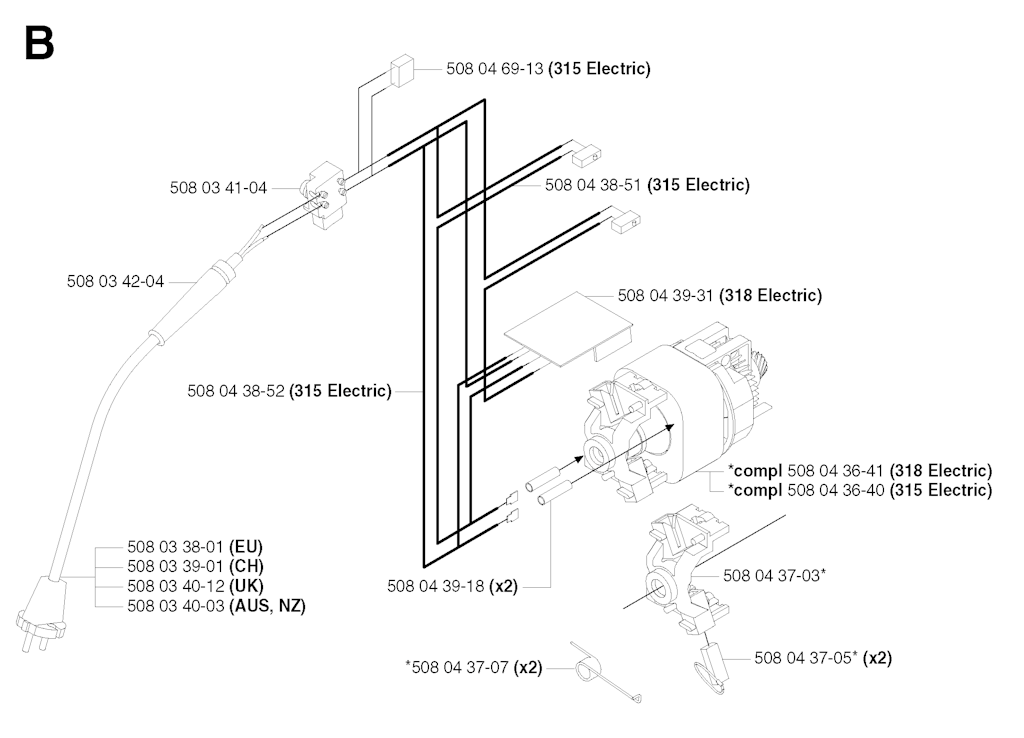 B

508 04 69-13 (315 Electric)

508 03 41-04

508 04 38-51 (315 Electric)

508 03 42-04

508 04 39-31 (318 Electric)

508 04 38-52 (315 Electric)

*compl 508 04 36-41 (318 Electric)
*compl 508 04 36-40 (315 Electric)

508 03 38-01 (EU)
508 03 39-01 (CH)
508 03 40-12 (UK)
508 03 40-03 (AUS, NZ)

508 04 39-18 (x2)

508 04 37-03*

*508 04 37-07 (x2)

508 04 37-05* (x2)