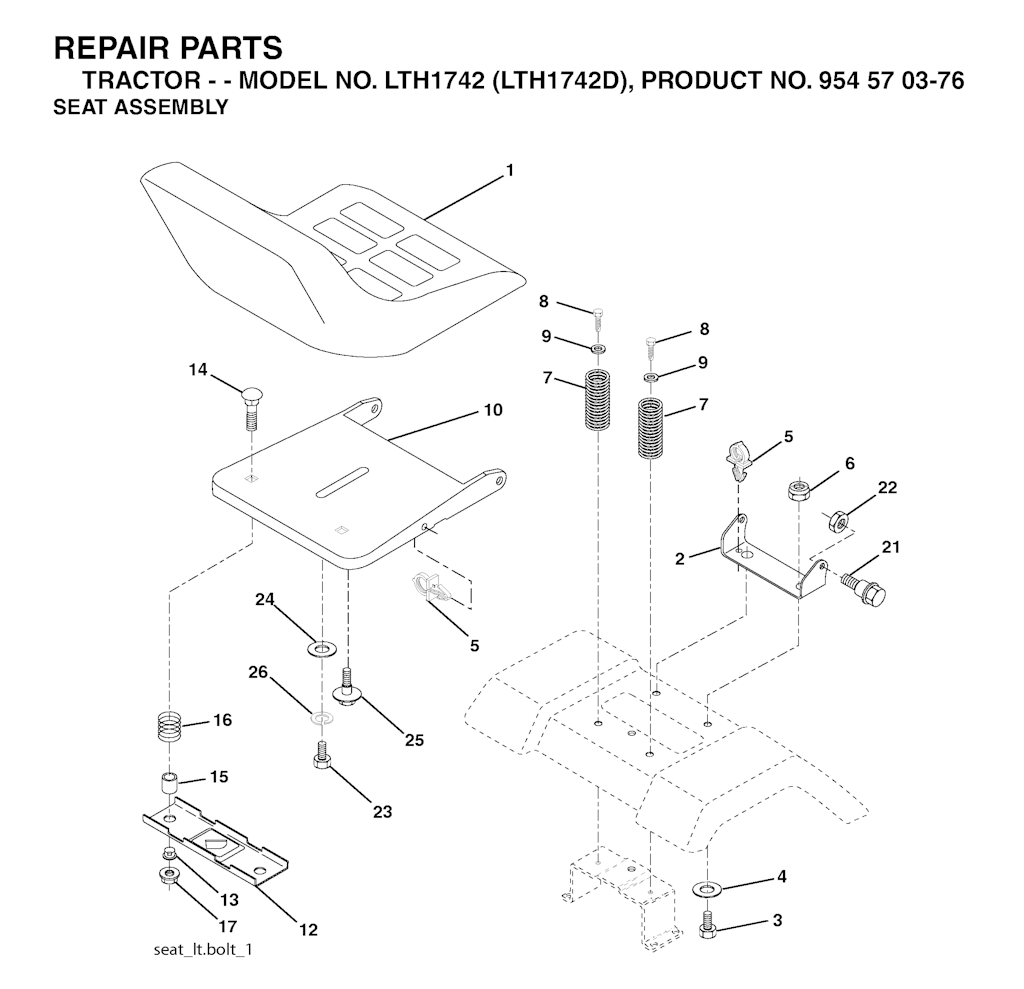 REPAIR PARTS
TRACTOR - - MODEL NO. LTH1742 (LTH1742D), PRODUCT NO. 954 57 03-76
SEAT ASSEMBLY

1
8
9
8
9
7
7
14
10
5
6
22
2
21
24
5
26
25
16
15
23
13
17
12
4
3
seat_lt.bolt_1