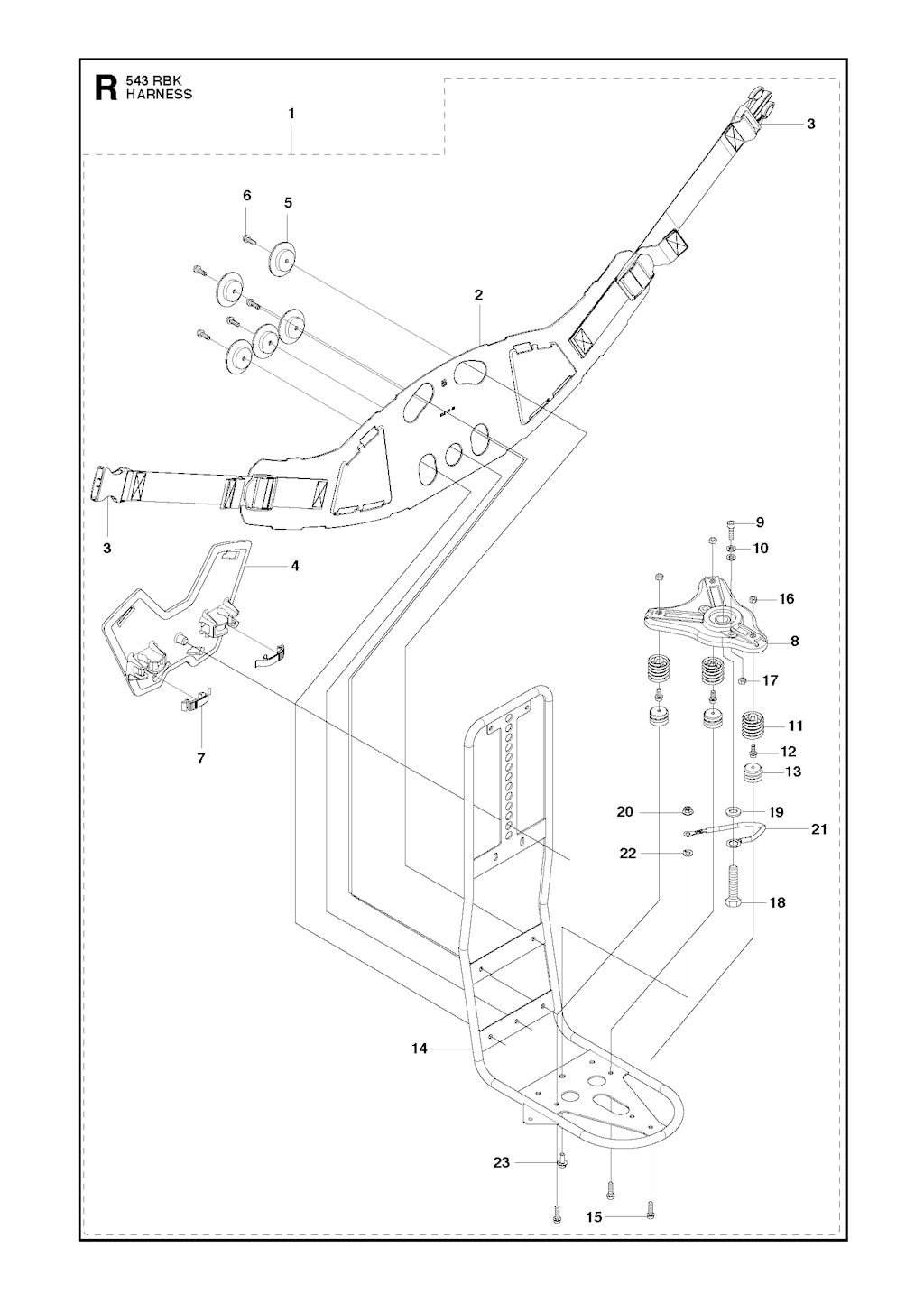 R 543 RBK
HARNESS

1
3
6
5
2
3
4
7
9
10
16
8
17
11
12
13
20
19
21
22
18
14
23
15