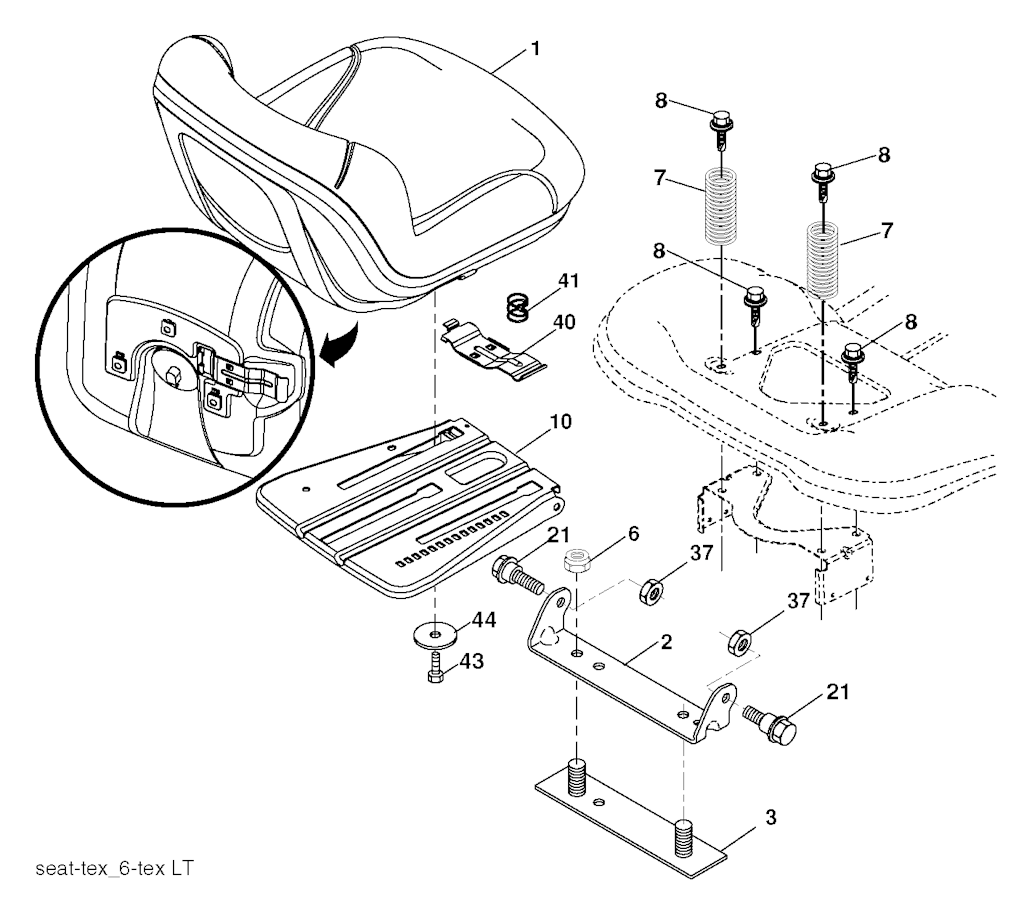 1
8
8
7
7
8
8
41
40
10
21
6
37
37
44
43
2
21
3
seat-tex_6-tex LT