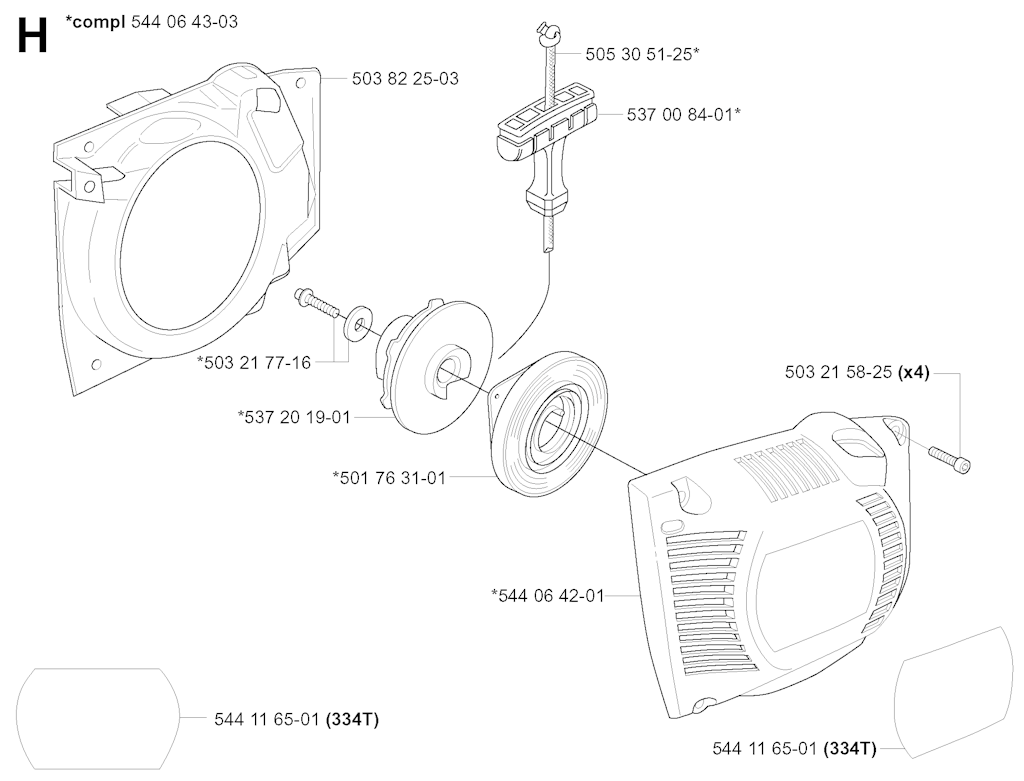 H *compl 544 06 43-03

503 82 25-03

505 30 51-25*

537 00 84-01*

*503 21 77-16

*537 20 19-01

*501 76 31-01

503 21 58-25 (x4)

*544 06 42-01

544 11 65-01 (334T)

544 11 65-01 (334T)