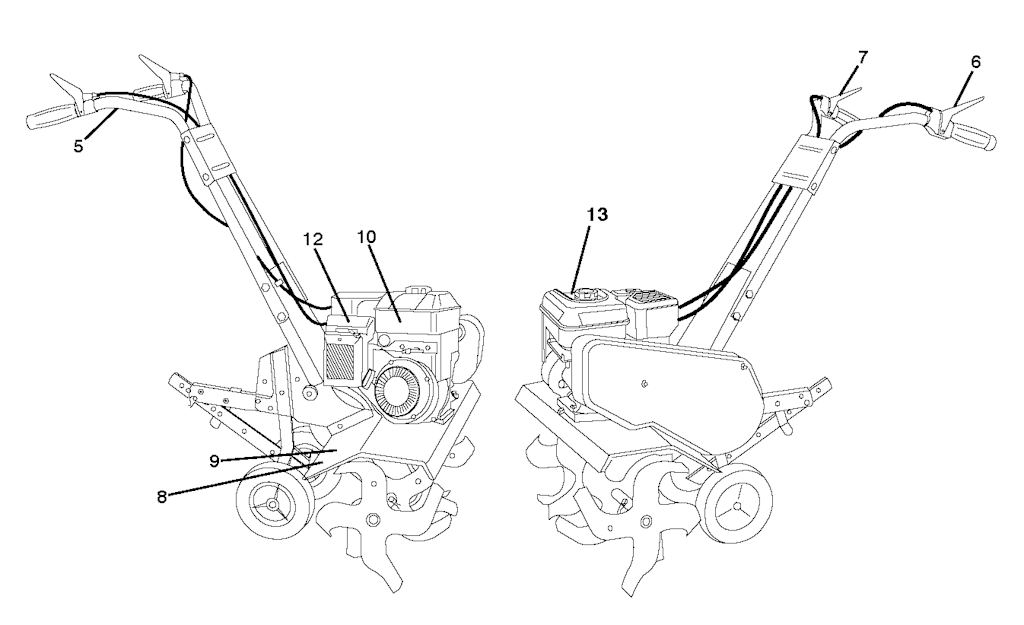 5
12
10
9
8
13
7
6