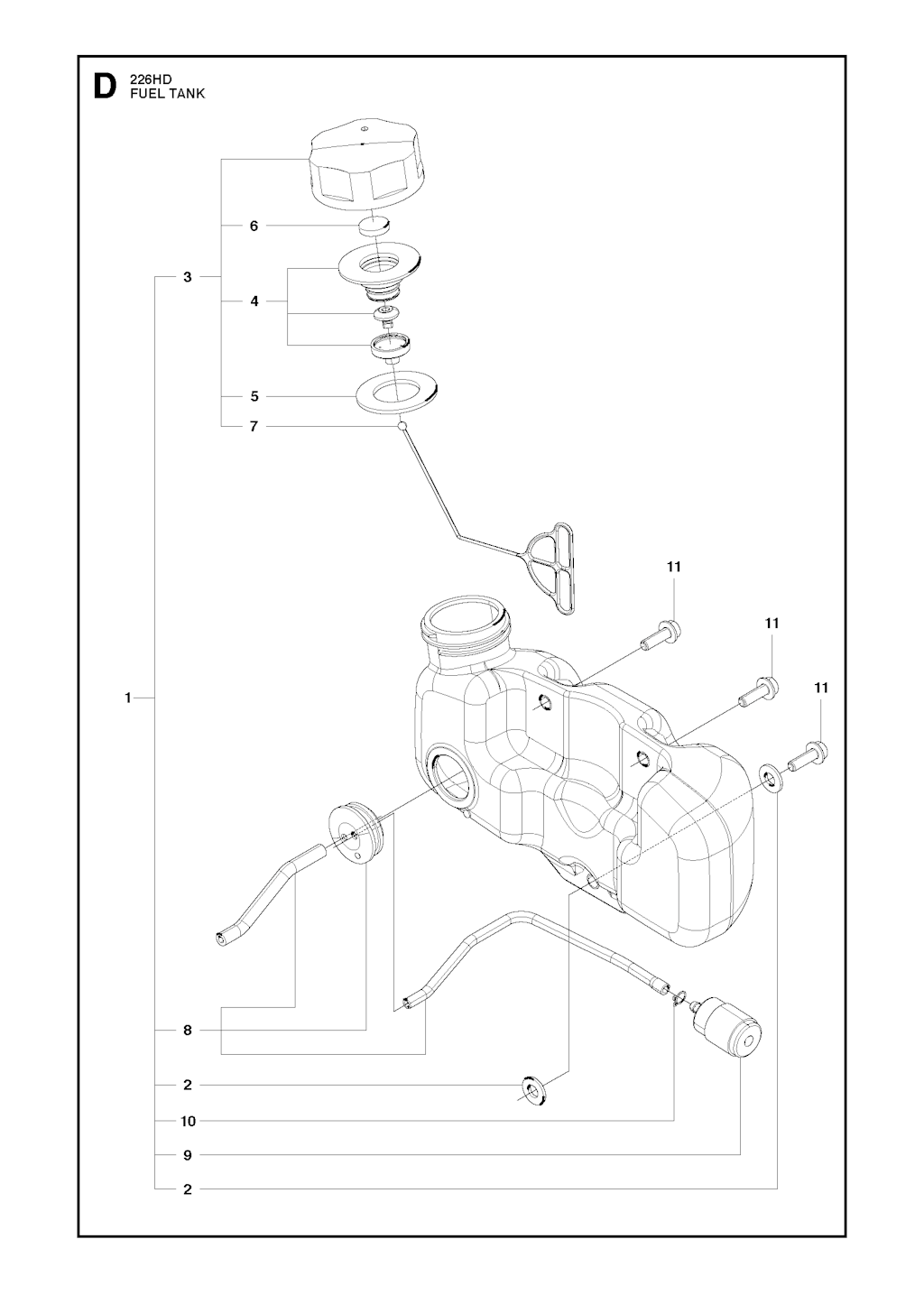 D 226HD
FUEL TANK

6
3
4
5
7
11
11
11
1
8
2
10
9
2