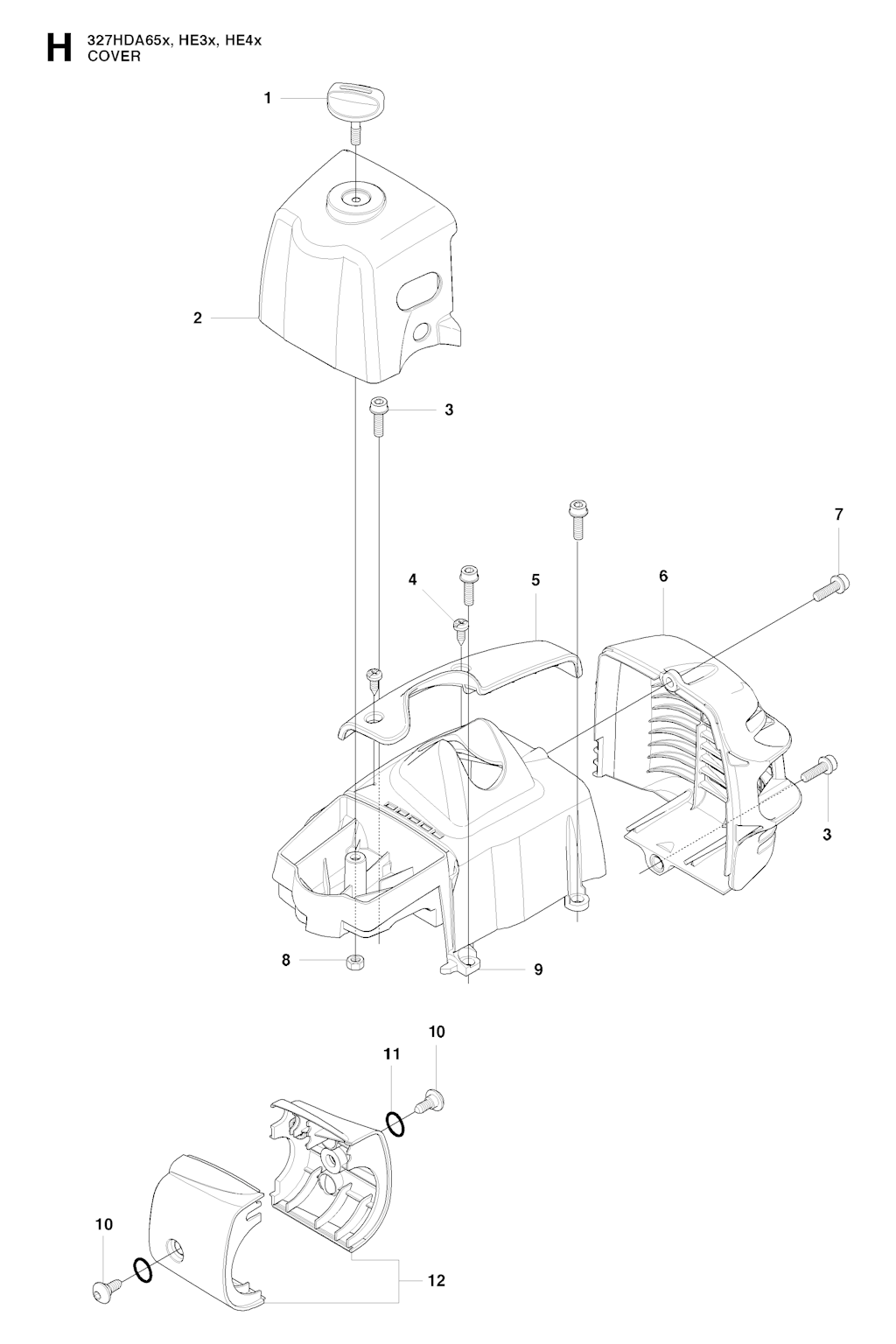 H 327HDA65x, HE3x, HE4x
COVER

1
2
3
7
4
5
6
3
8
9
10
11
10
12