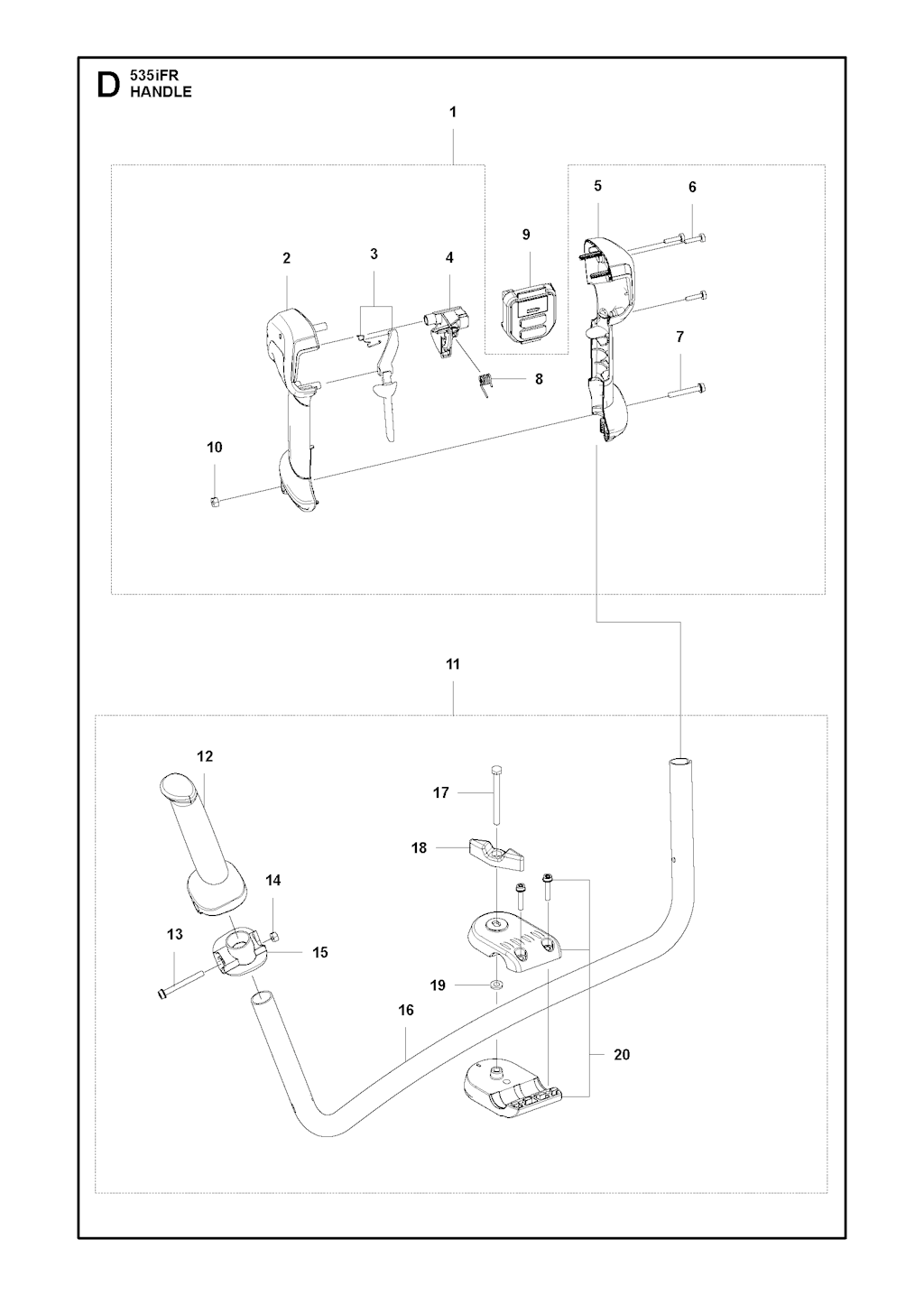 D 535iFR
HANDLE

1
5
6
9
2
3
4
7
8
10
11
12
17
18
14
13
15
19
16
20